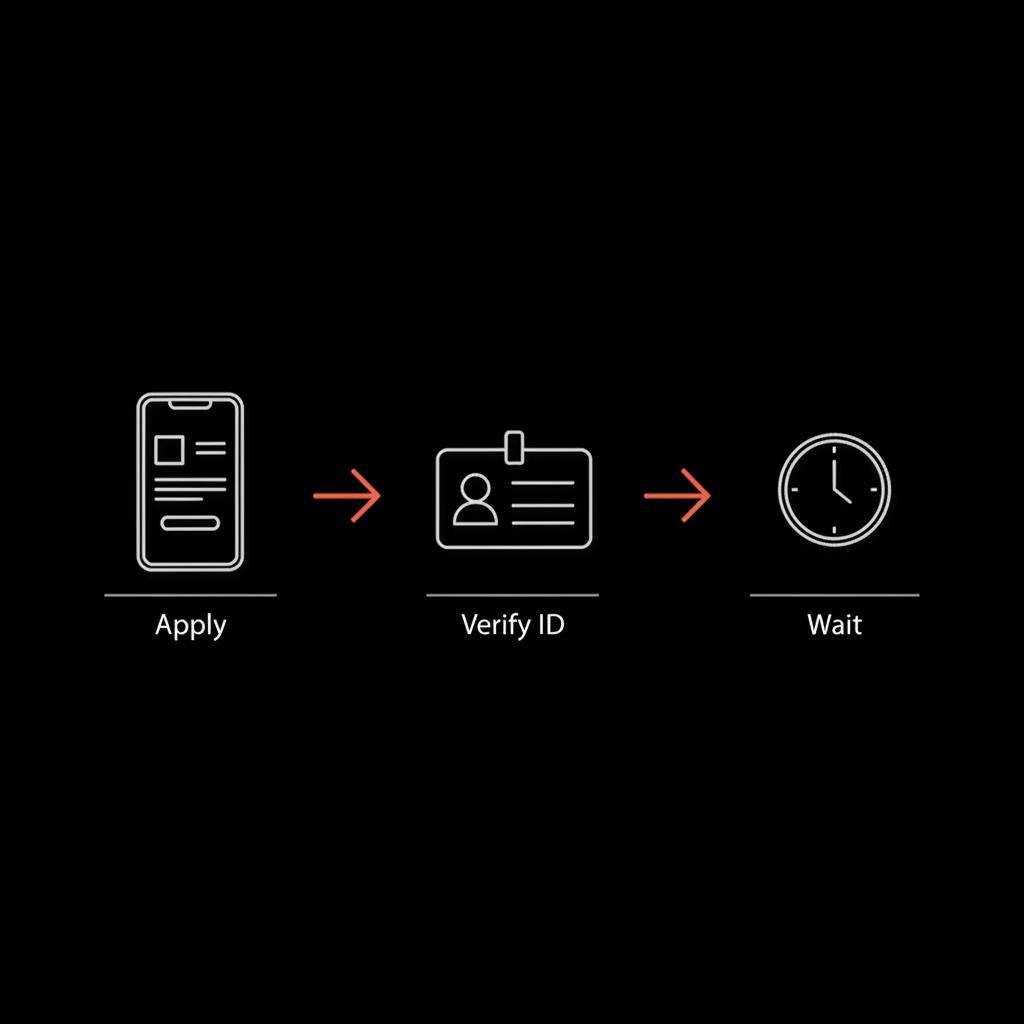 Apply

Verify ID

Wait