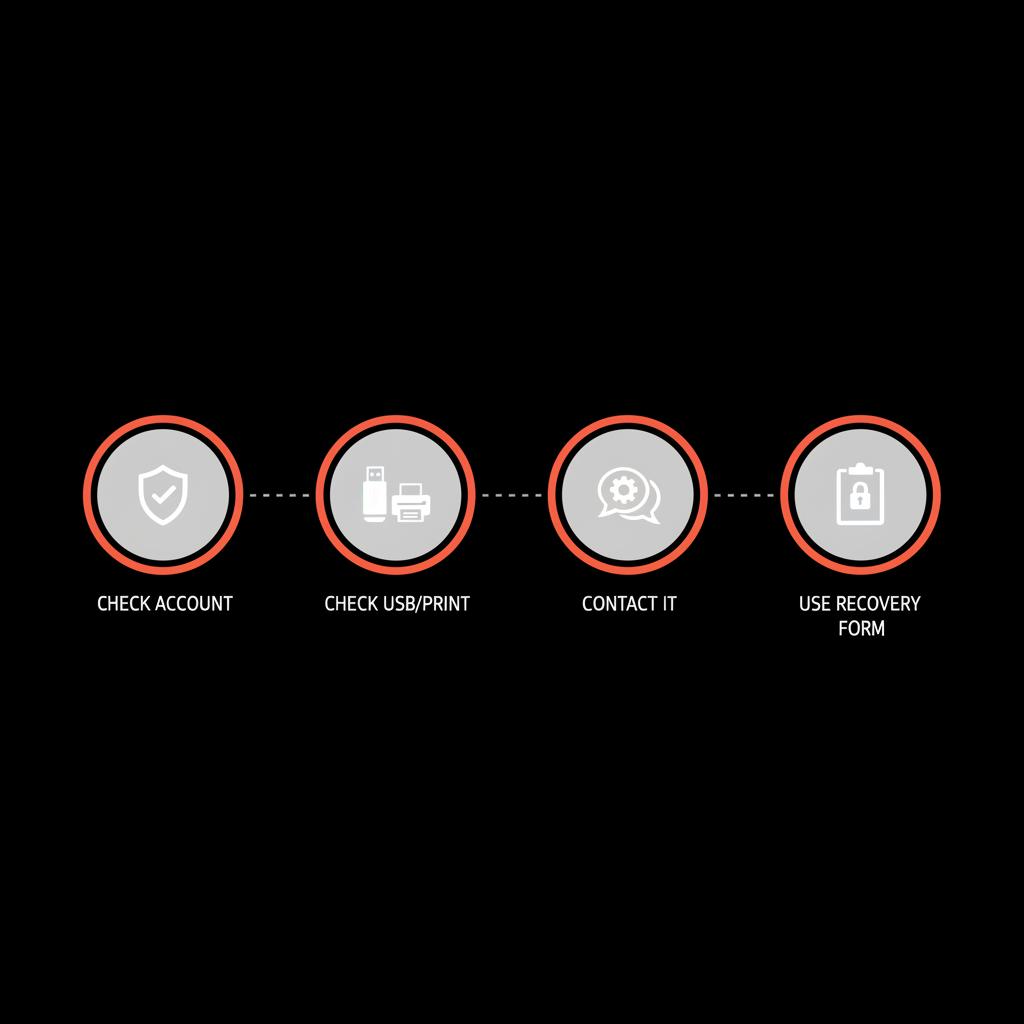 CHECK ACCOUNT

CHECK USB/PRINT

CONTACT IT

USE RECOVERY FORM