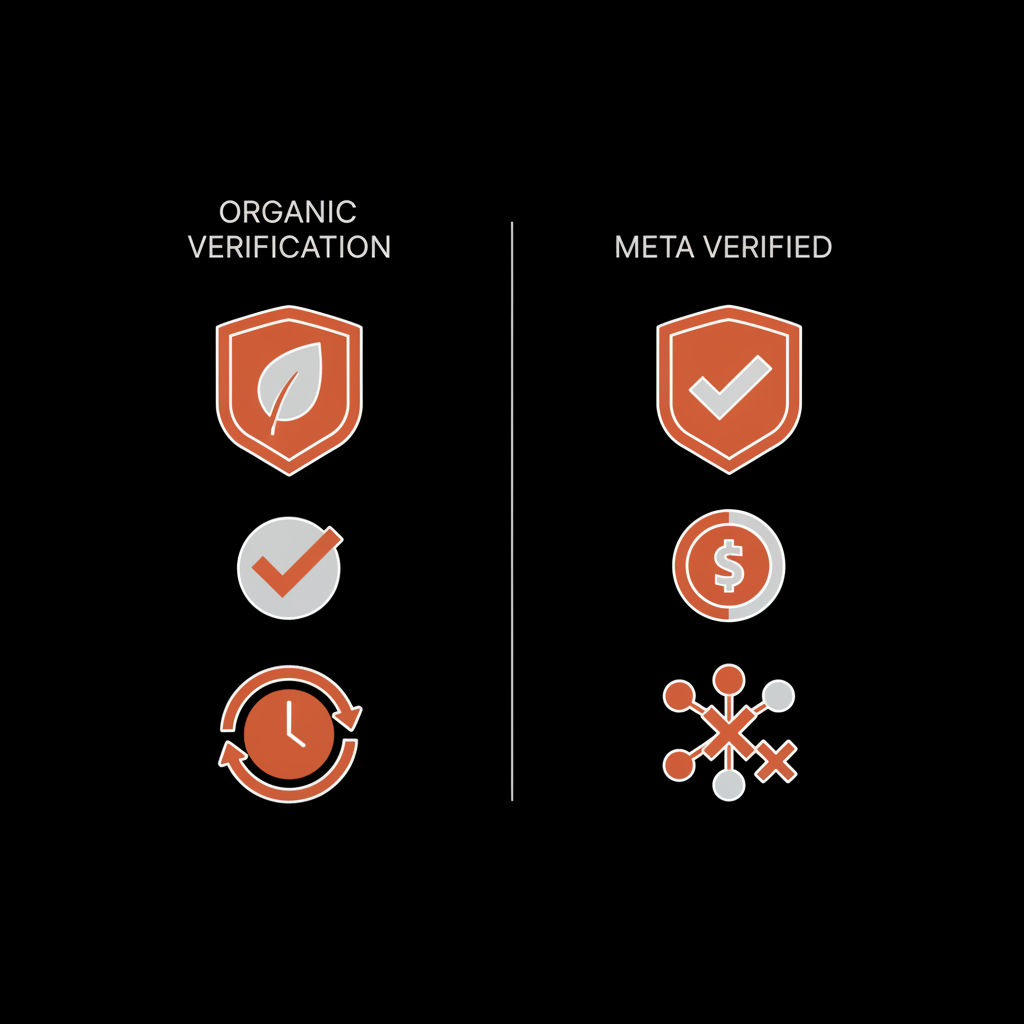 ORGANIC VERIFICATION

META VERIFIED

$