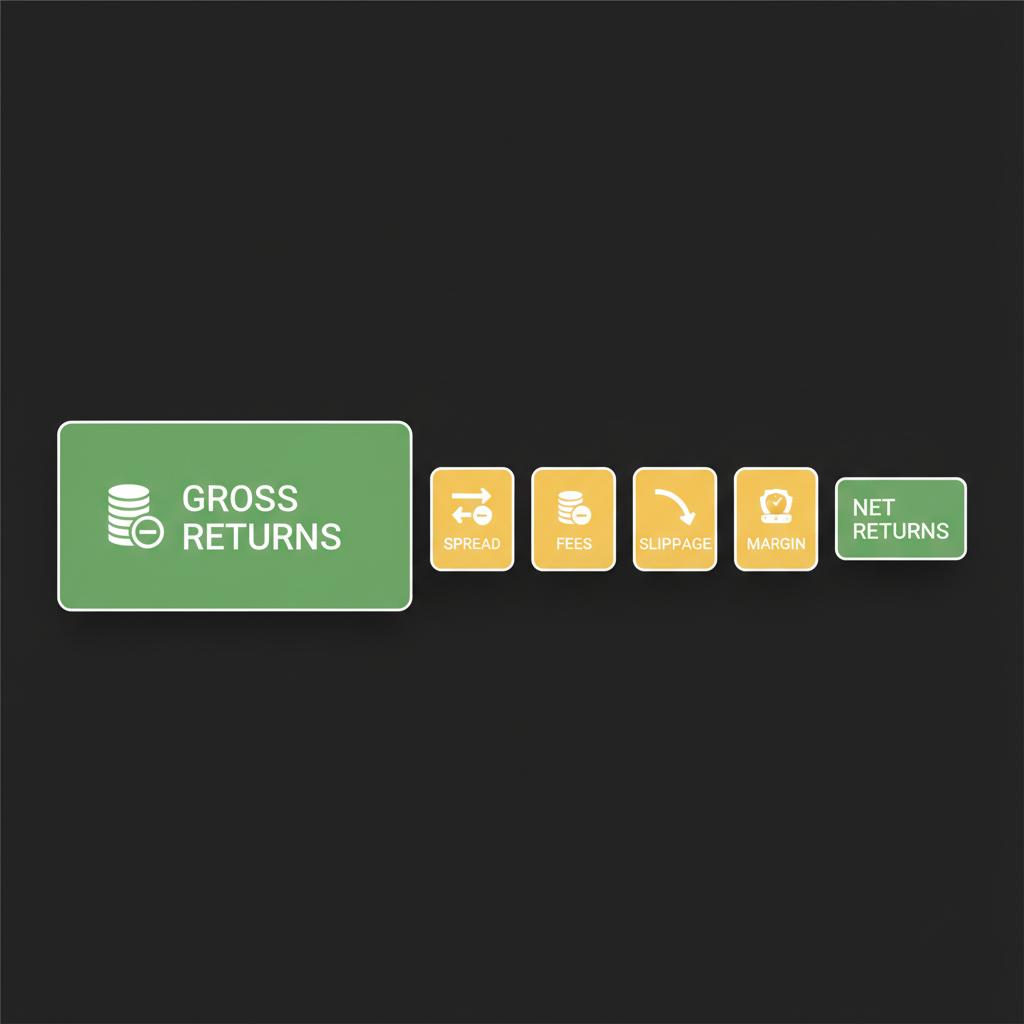 GROSS RETURNS

SPREAD

FEES

SLIPPAGE

MARGIN

NET RETURNS