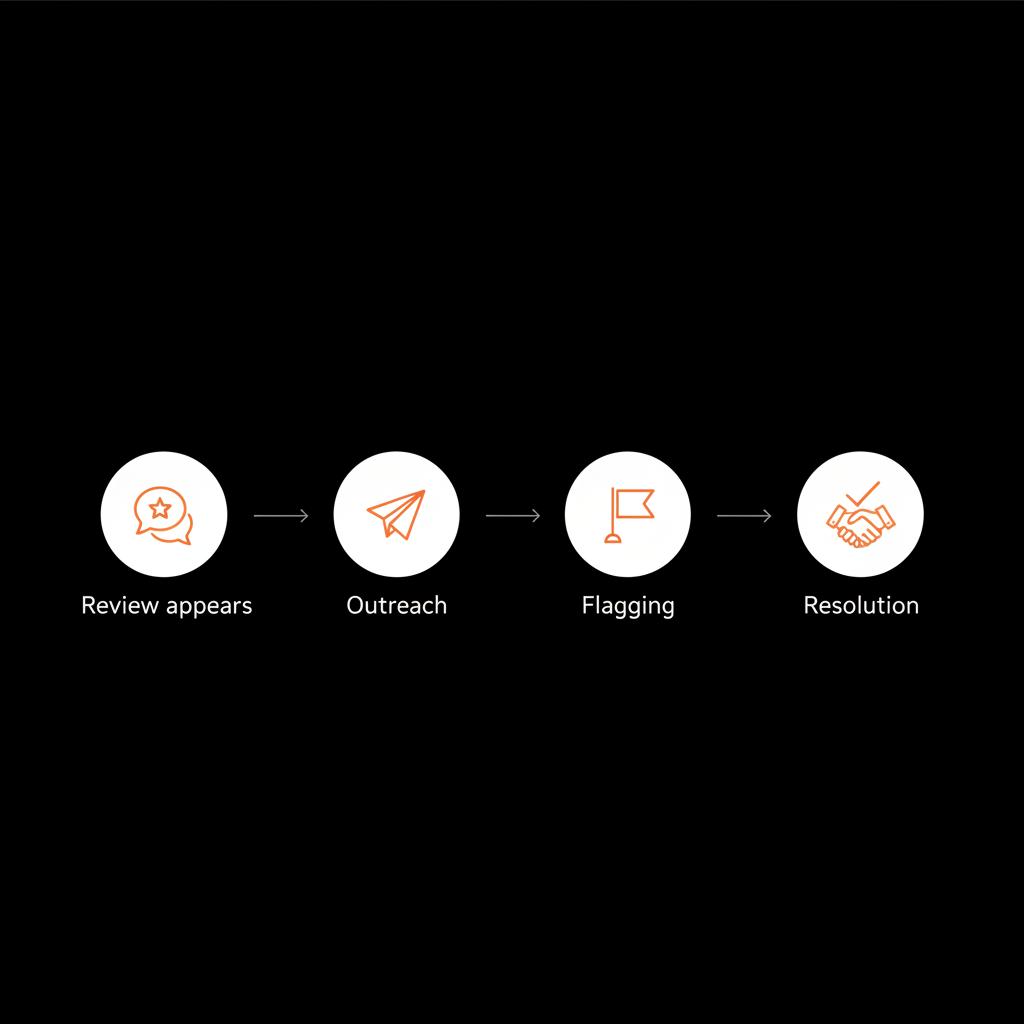 Review appears

Outreach

Flagging

Resolution