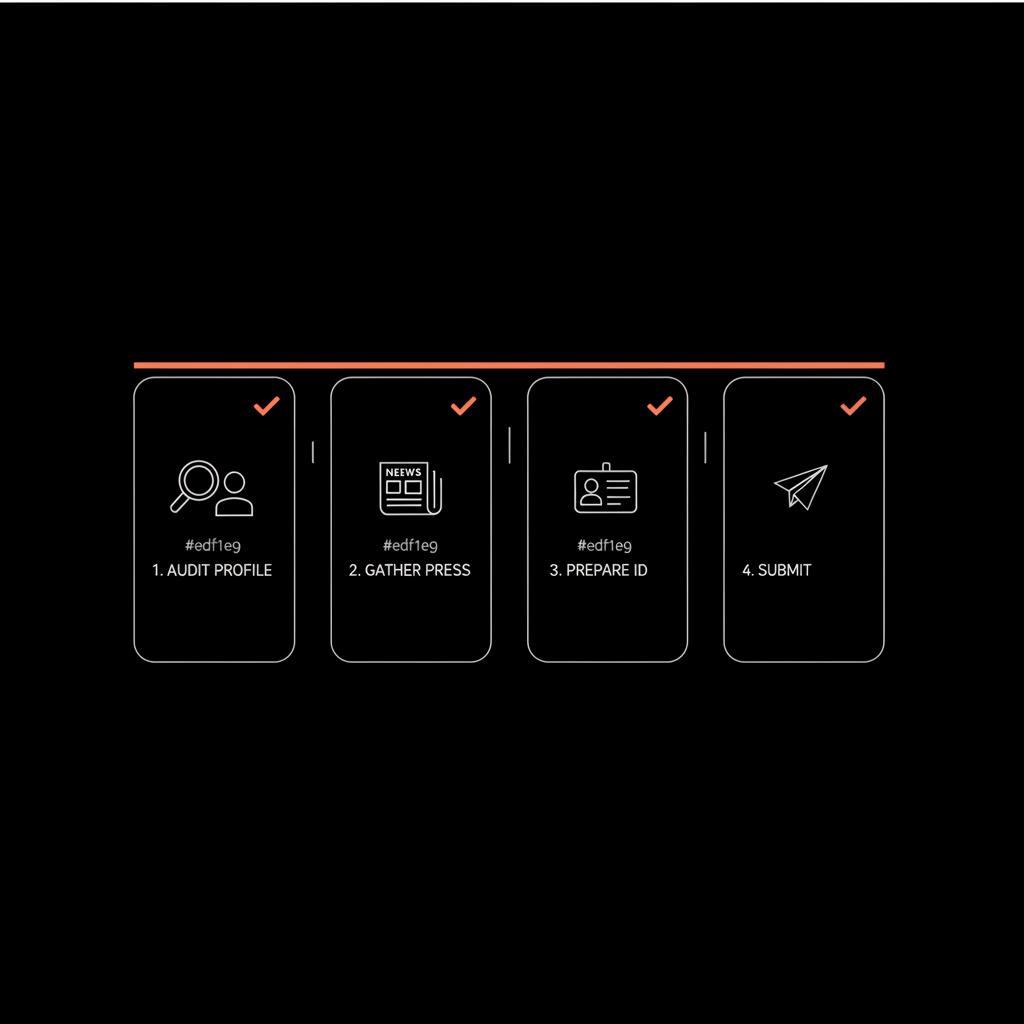 #edf1e9
1. AUDIT PROFILE

NEEWS
#edf1e9
2. GATHER PRESS

#edf1e9
3. PREPARE ID

4. SUBMIT