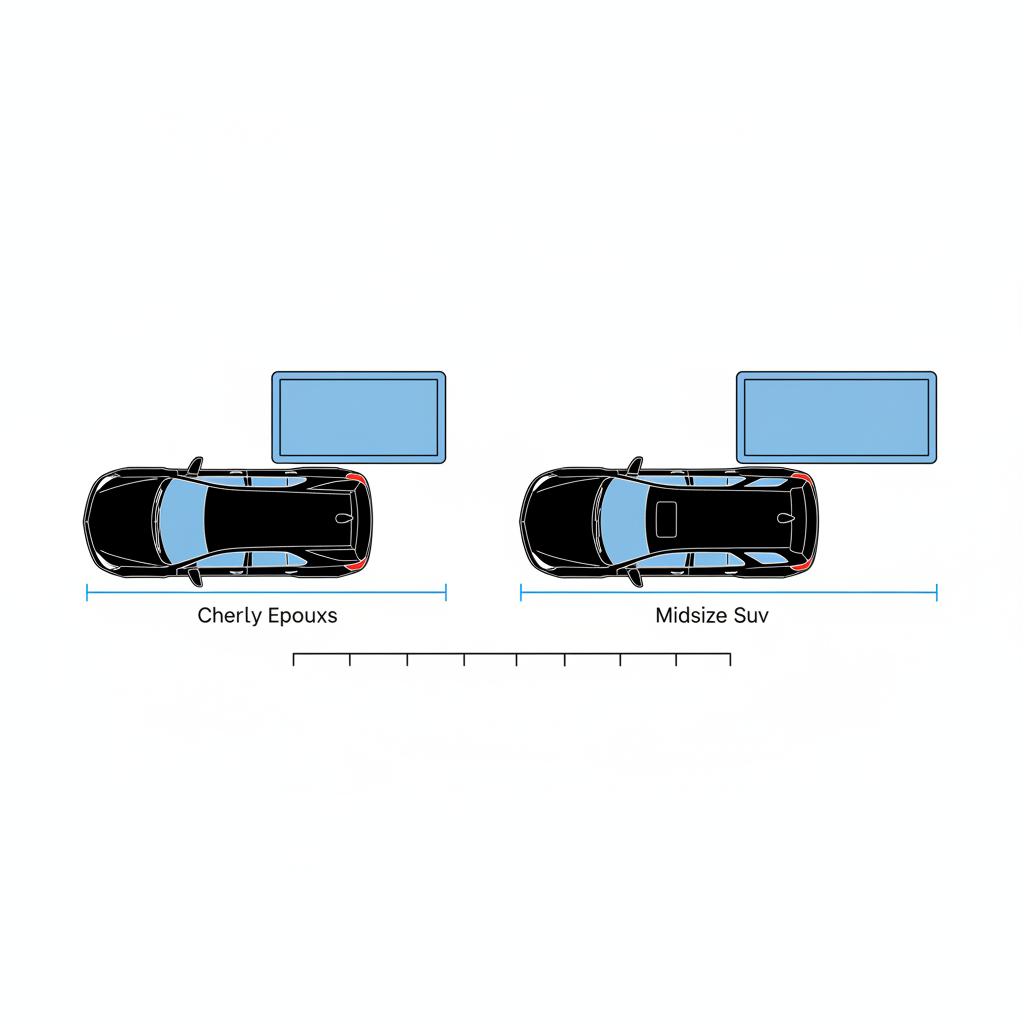 Cherly Epouxs

Midsize Suv