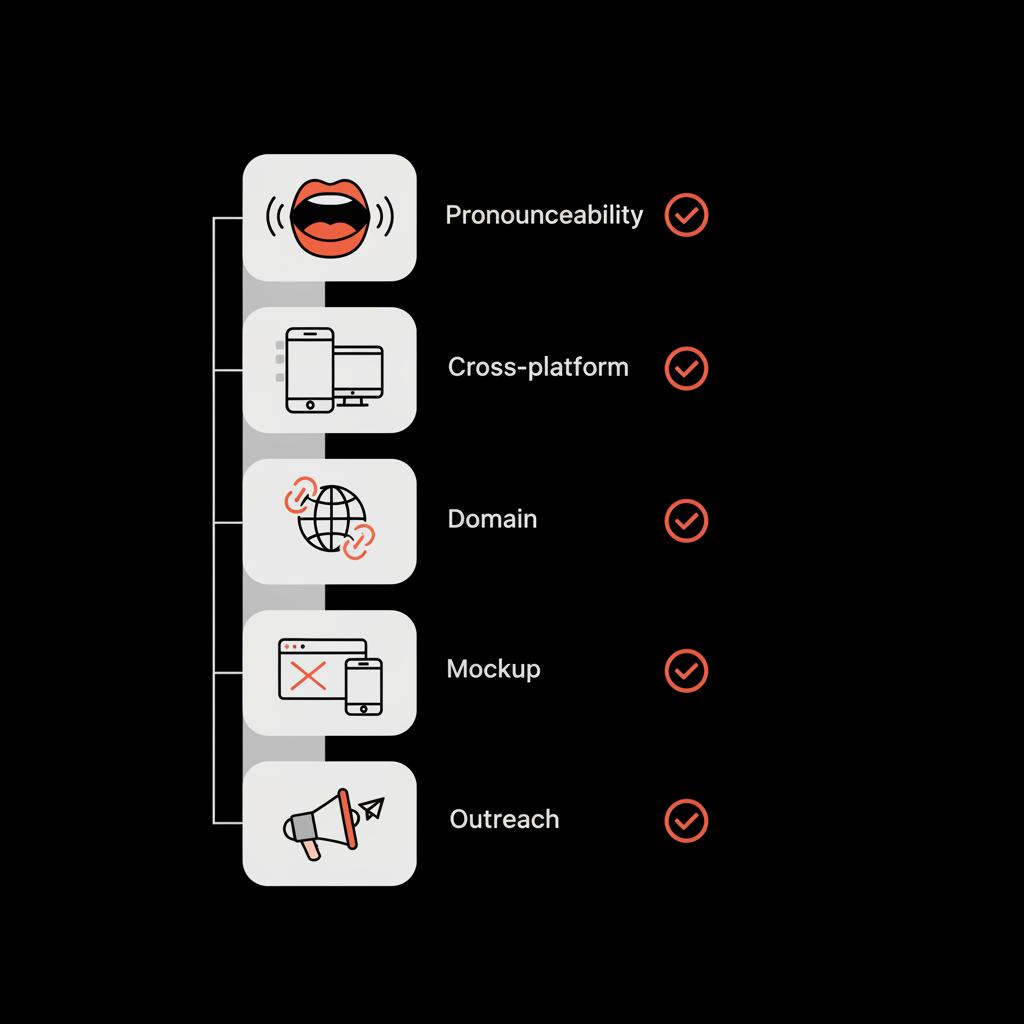 Pronounceability

Cross-platform

Domain

Mockup

Outreach