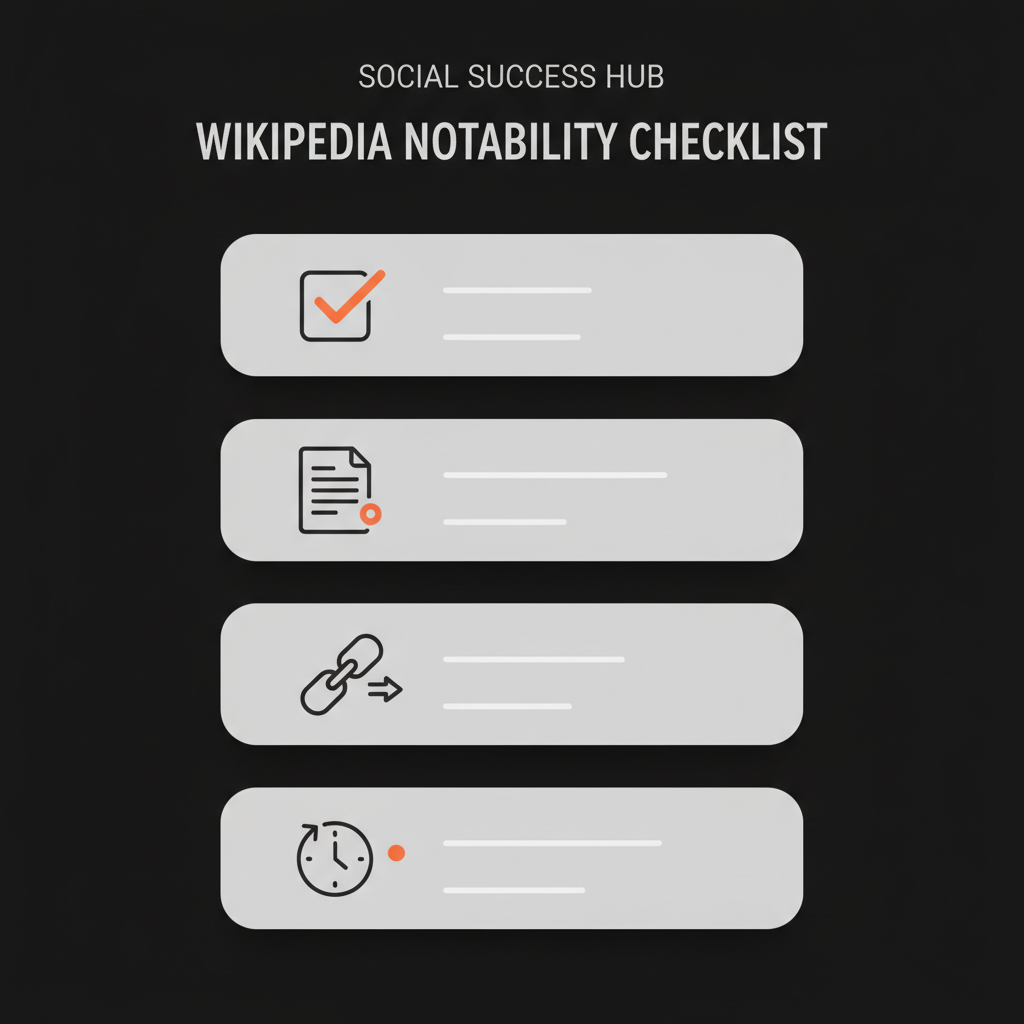 SOCIAL SUCCESS HUB

WIKIPEDIA NOTABILITY CHECKLIST