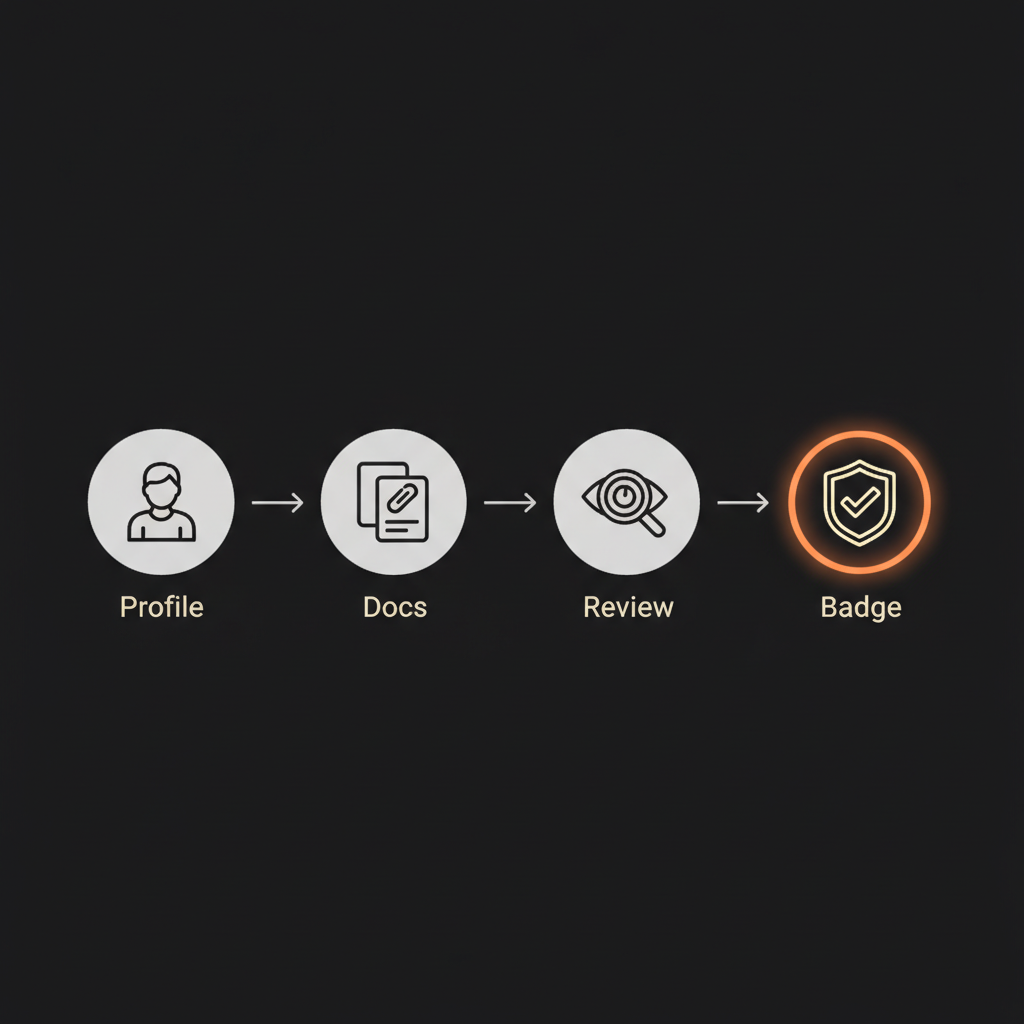 Profile

Docs

Review

Badge