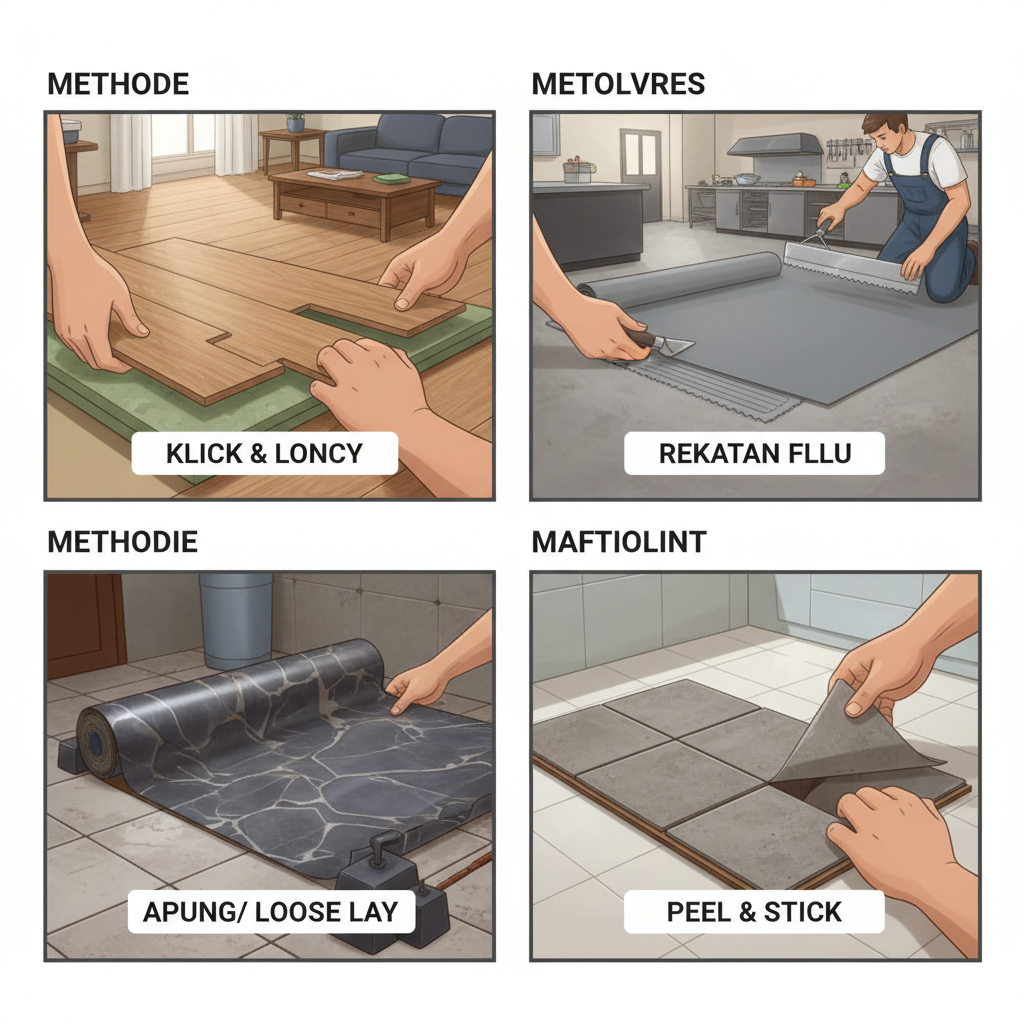 METHODE

KLICK & LONCY

METOLVRES

REKATAN FLLU

METHODIE

APUNG/ LOOSE LAY

MAFTIOLINT

PEEL & STICK