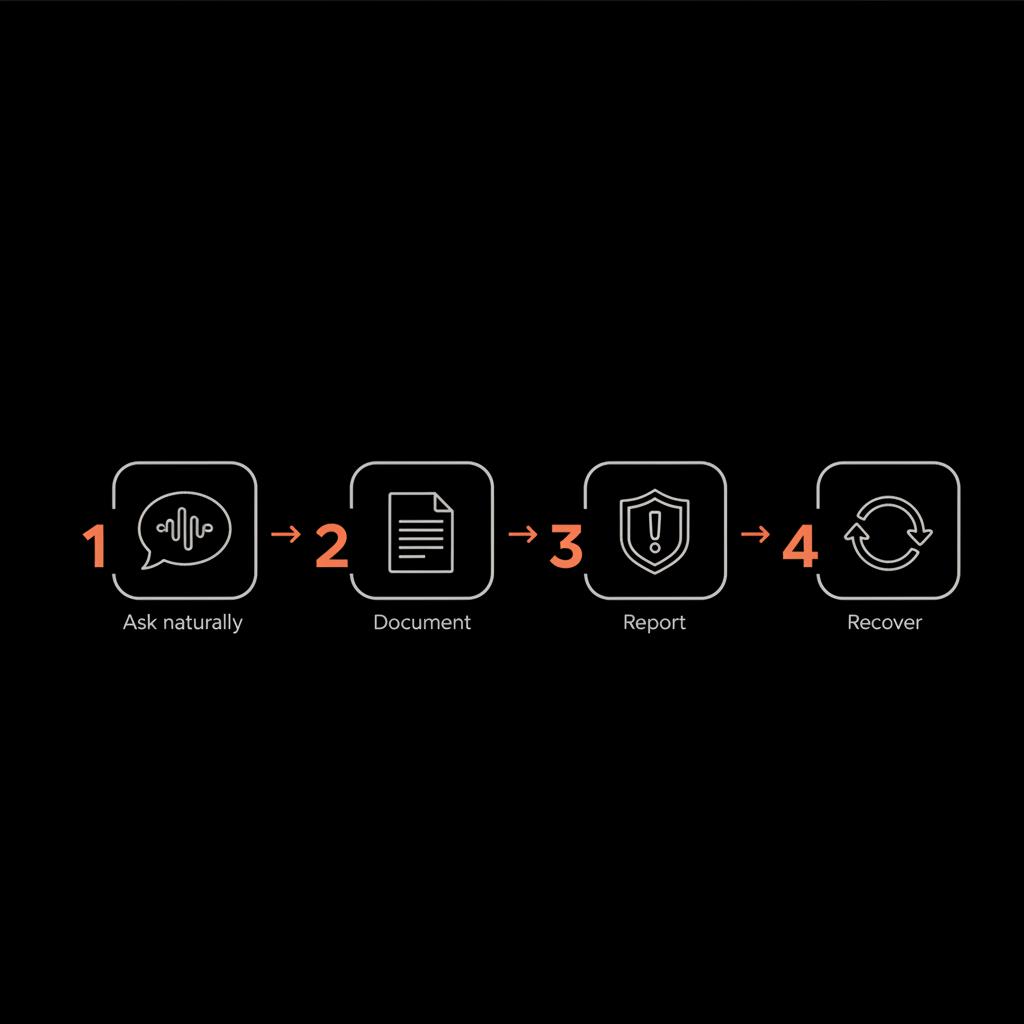 1 Ask naturally → 2 Document → 3 Report → 4 Recover