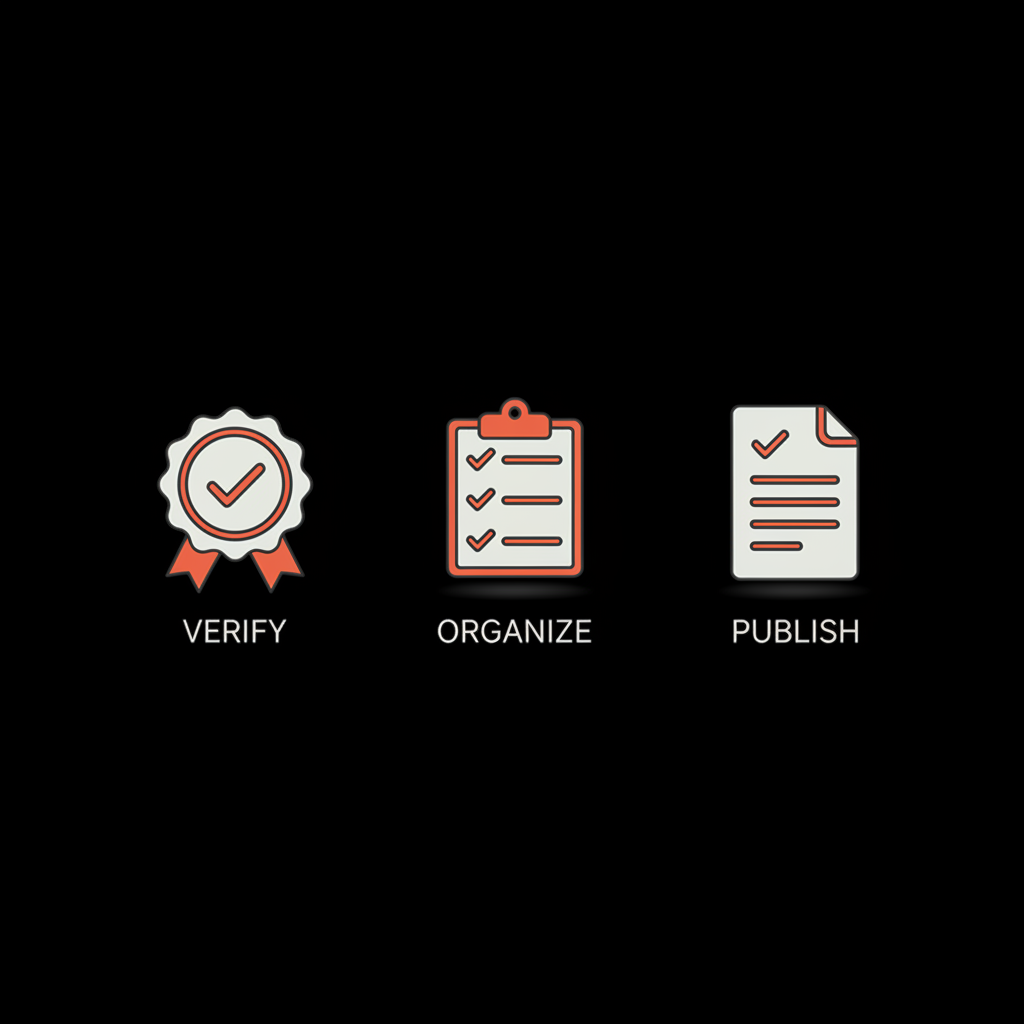 VERIFY

ORGANIZE

PUBLISH