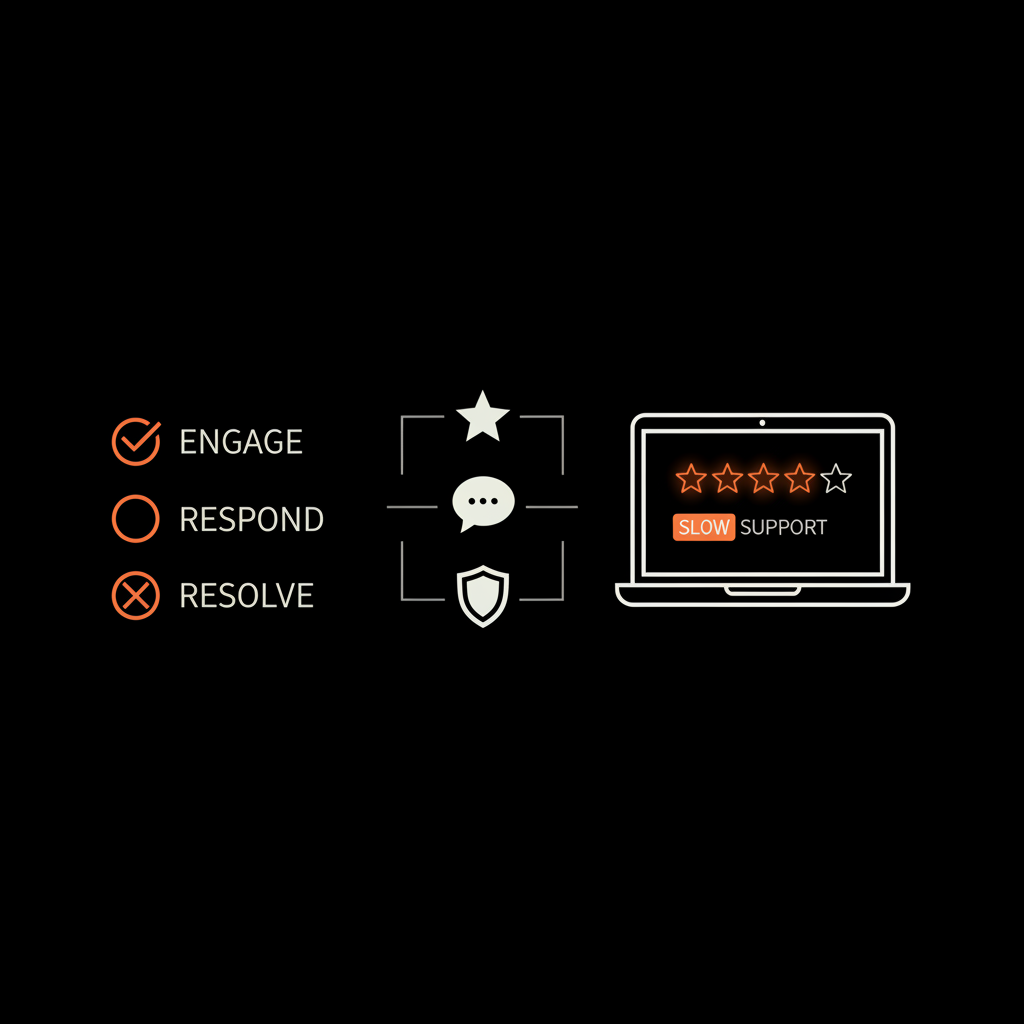 ENGAGE
RESPOND
RESOLVE

SLOW SUPPORT