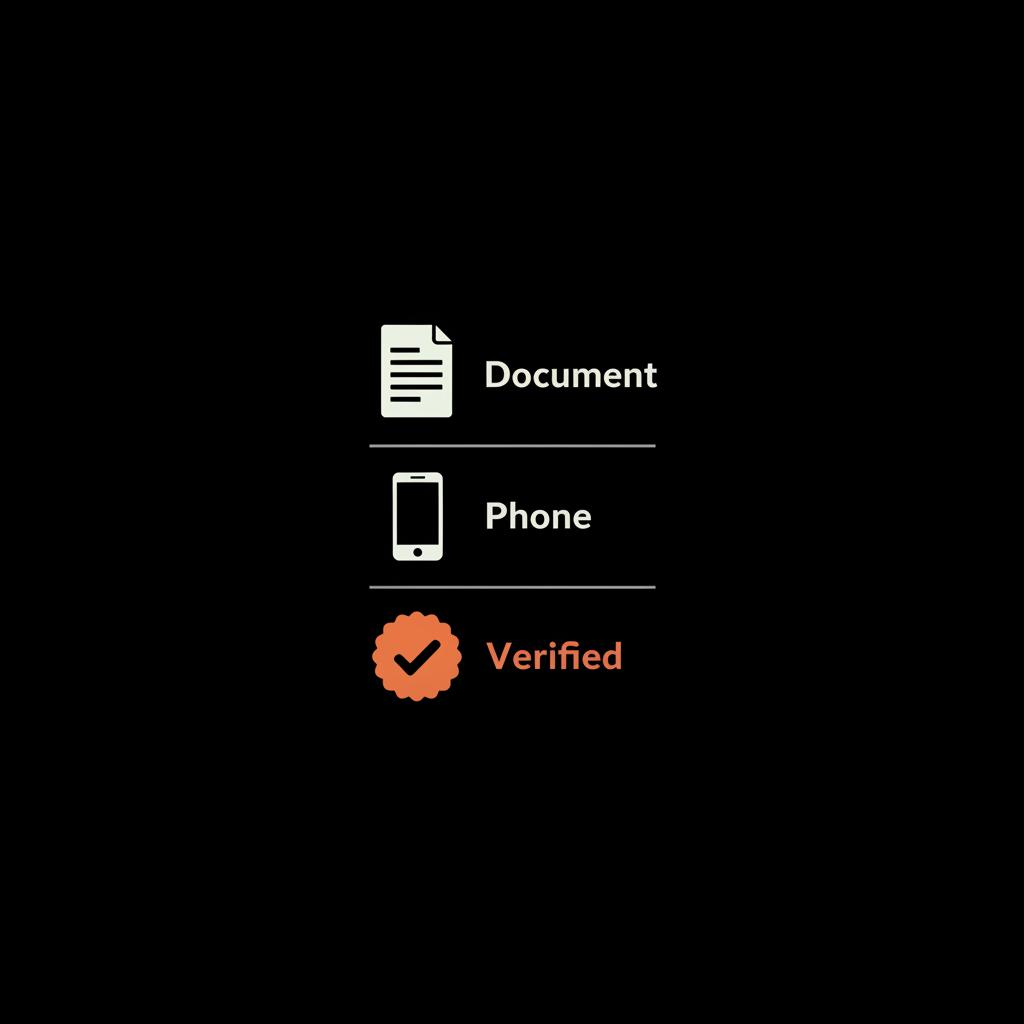 Document

Phone

Verified