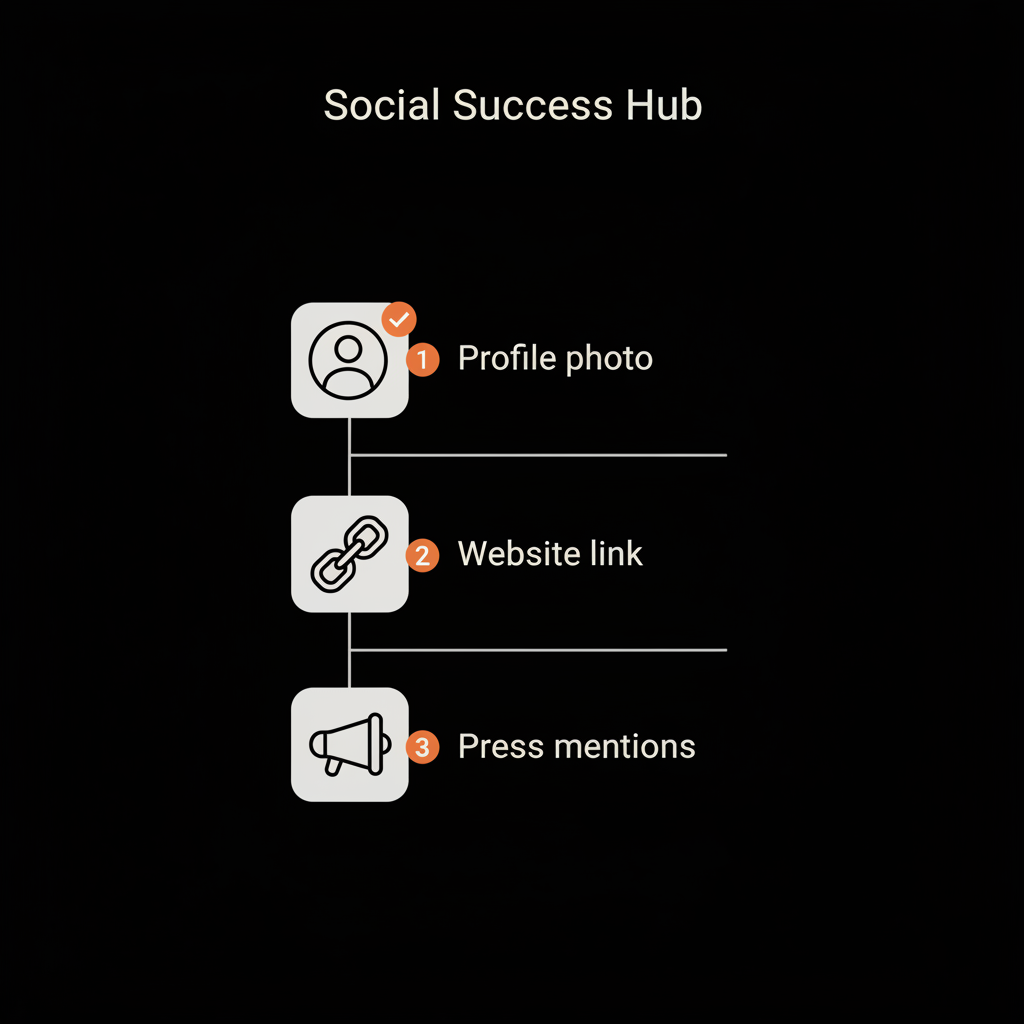 Social Success Hub

1 Profile photo

2 Website link

3 Press mentions