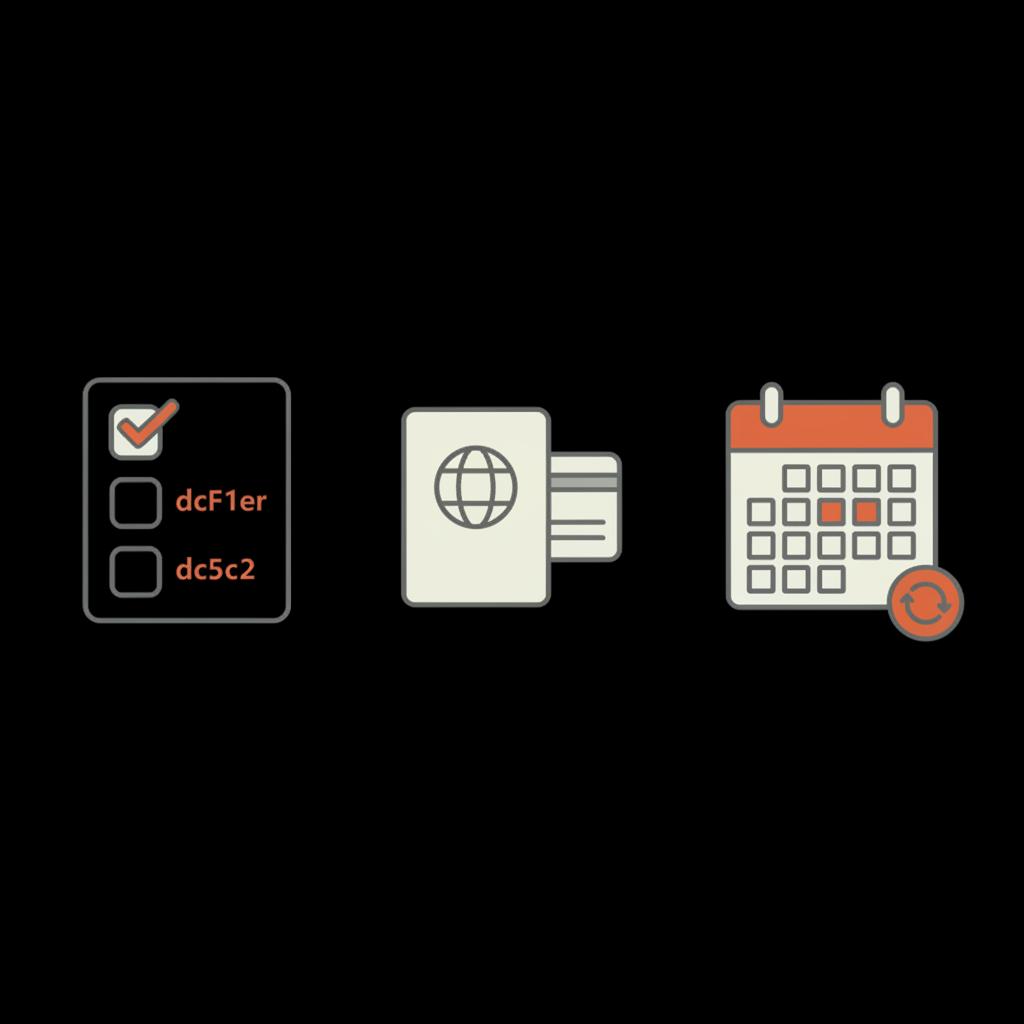 dcF1er
dc5c2