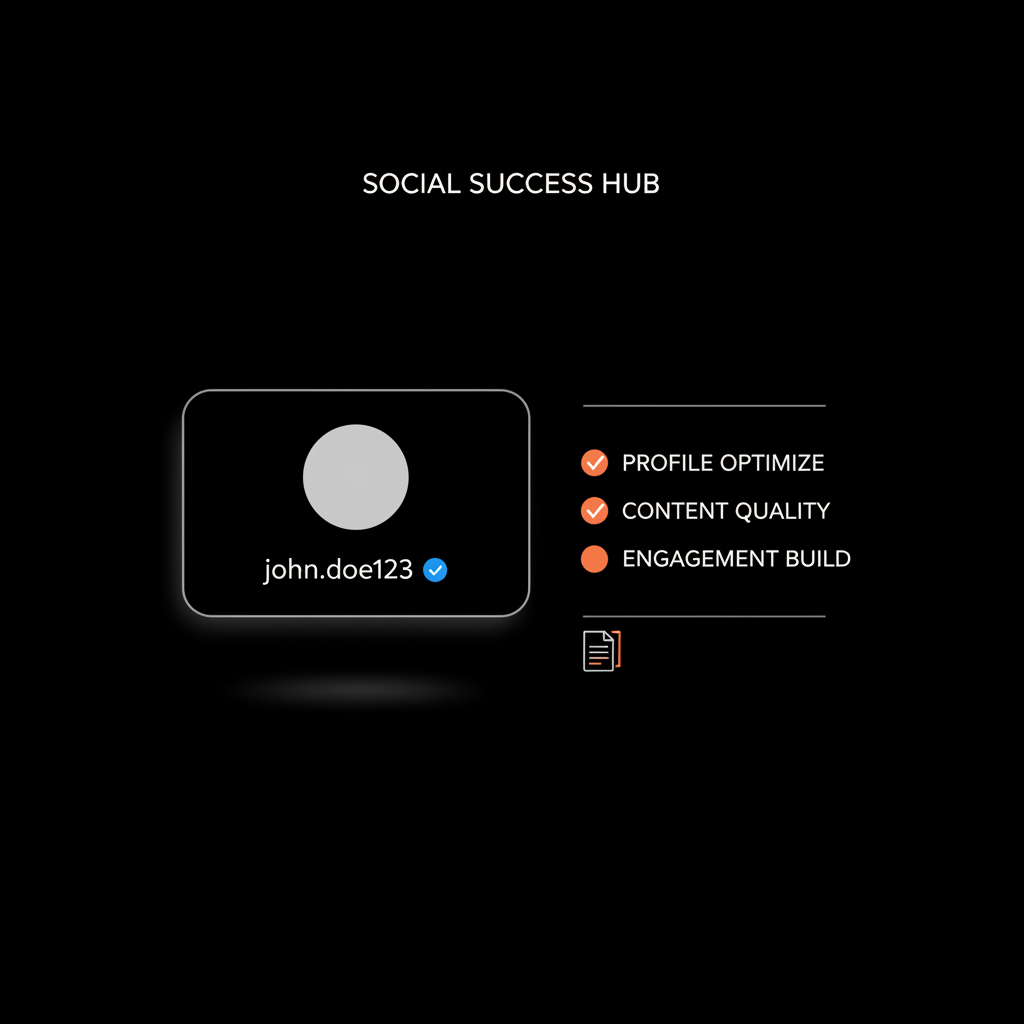 SOCIAL SUCCESS HUB

john.doe123

PROFILE OPTIMIZE
CONTENT QUALITY
ENGAGEMENT BUILD