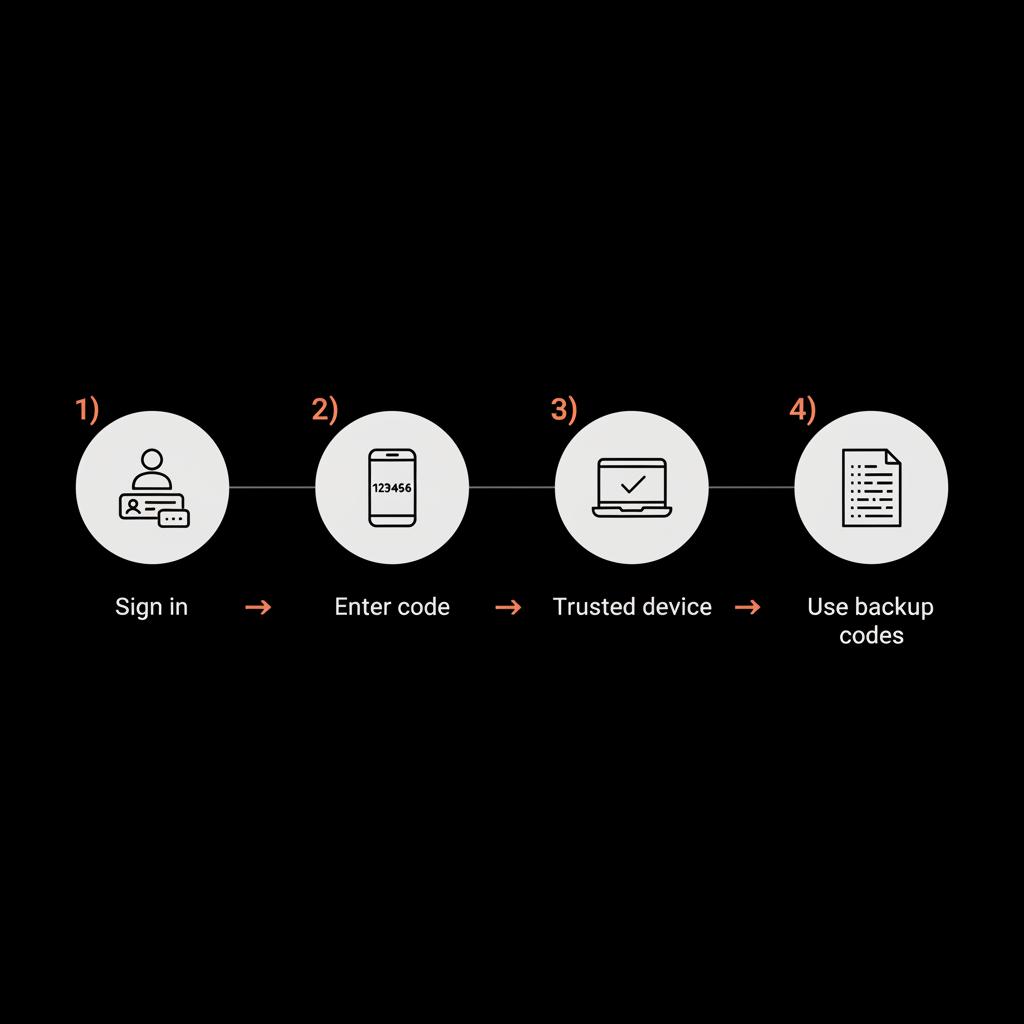 1)

Sign in →

2)

123456

Enter code →

3)

Trusted device →

4)

Use backup codes