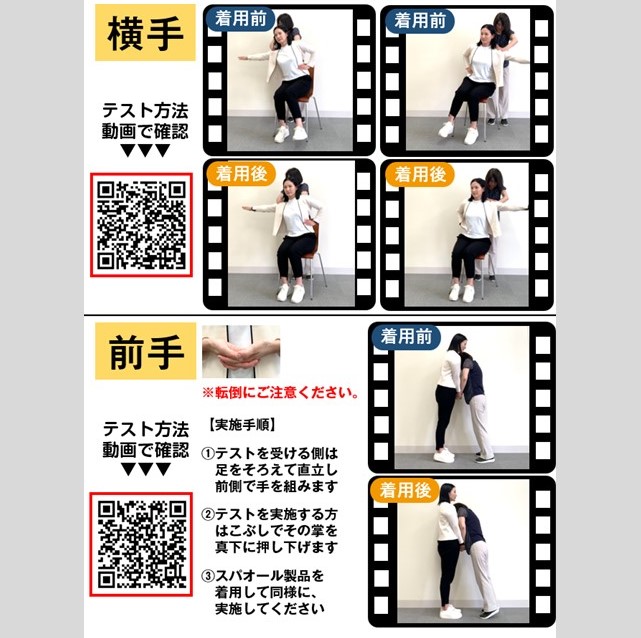 横手

テスト方法
動画で確認
▼▼▼

着用前

着用前

着用後

着用後

前手

※転倒にご注意ください。

テスト方法
動画で確認
▼▼▼

【実施手順】

①テストを受ける側は足をそろえて直立し前側で手を組みます

②テストを実施する方はこぶしでその掌を真下に押し下げます

③スパオール製品を着用して同様に、実施してください

着用前

着用後