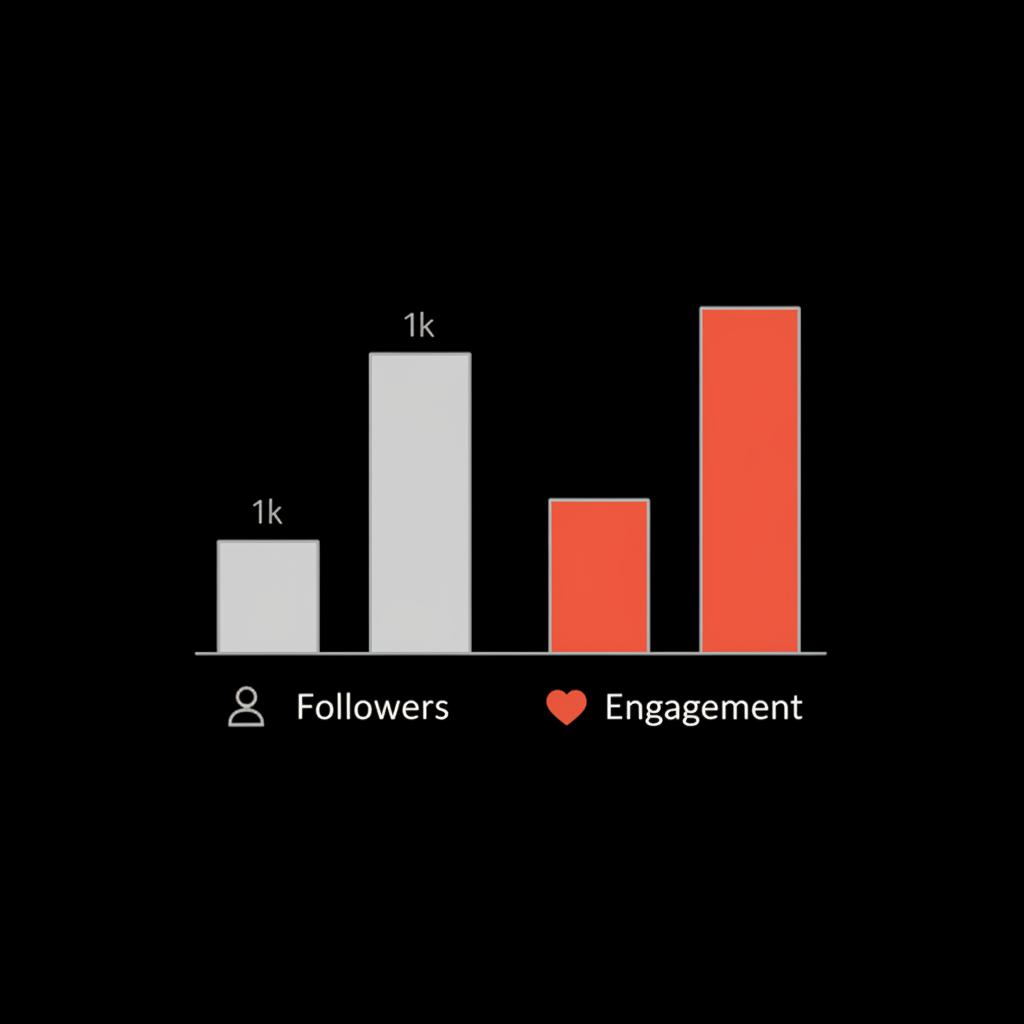 1k

1k

Followers

Engagement