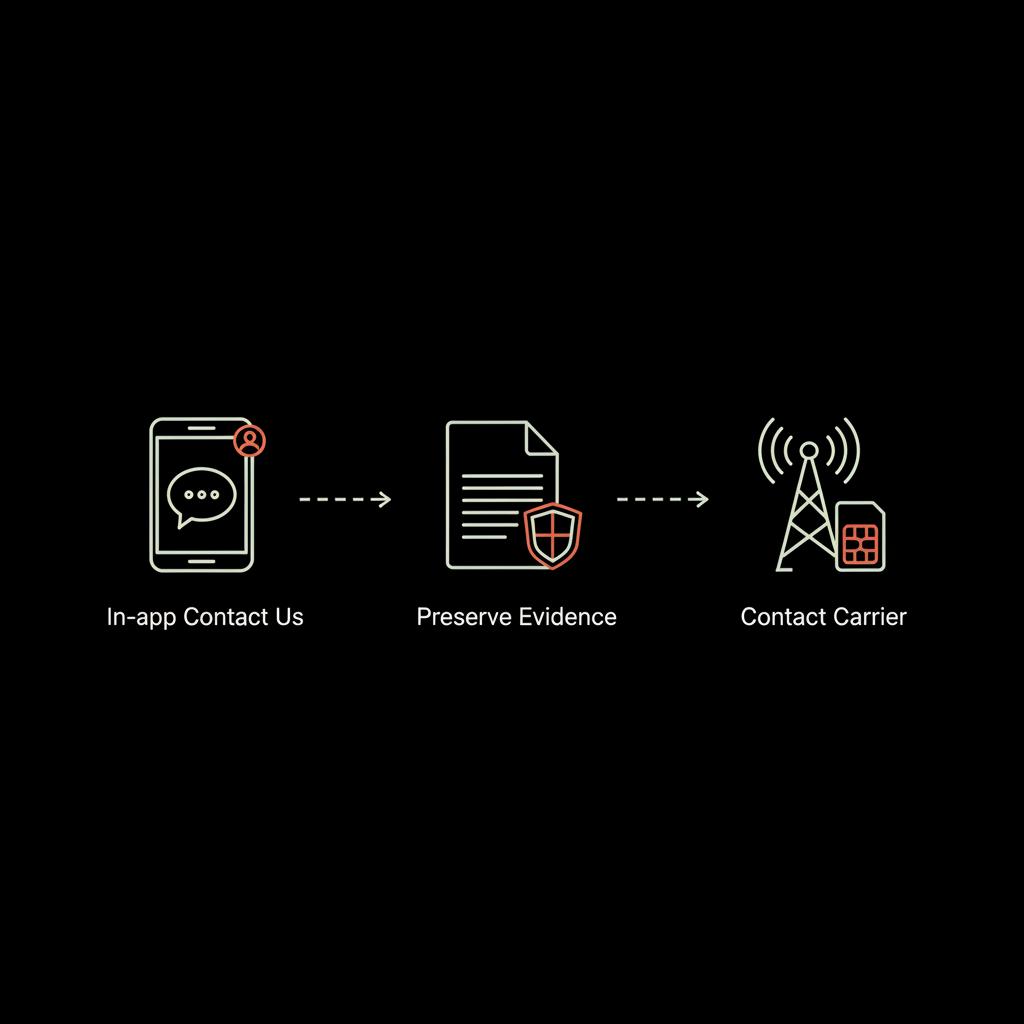 In-app Contact Us

Preserve Evidence

Contact Carrier