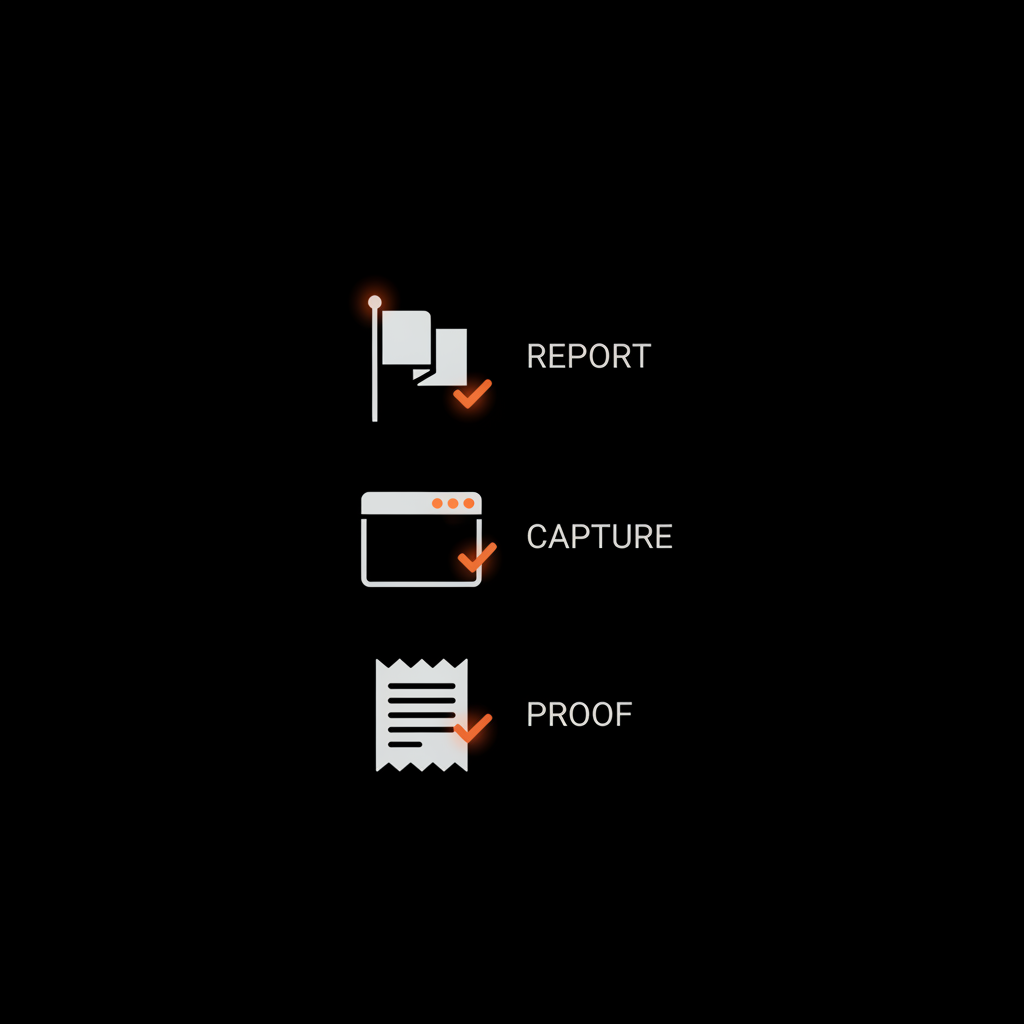 REPORT

CAPTURE

PROOF