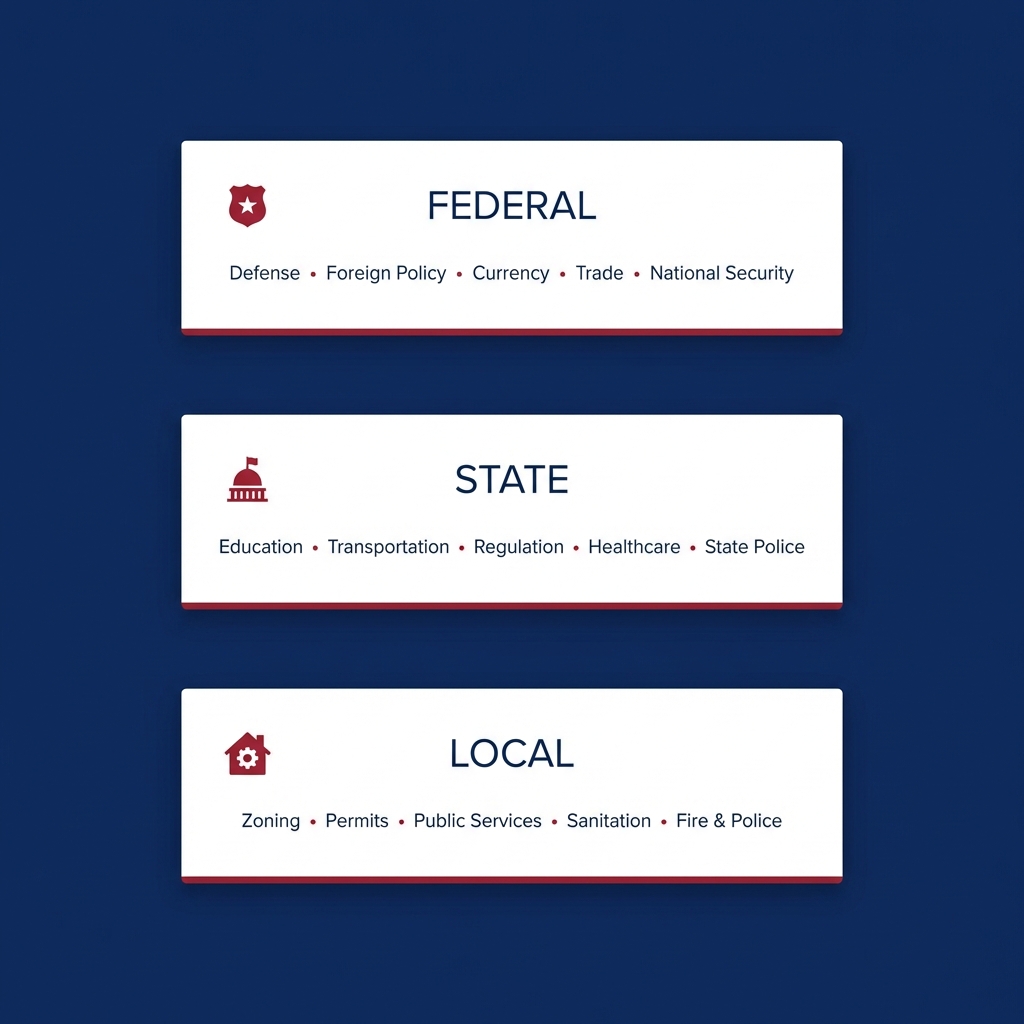 FEDERAL

Defense • Foreign Policy • Currency • Trade • National Security

STATE

Education • Transportation • Regulation • Healthcare • State Police

LOCAL

Zoning • Permits • Public Services • Sanitation • Fire & Police