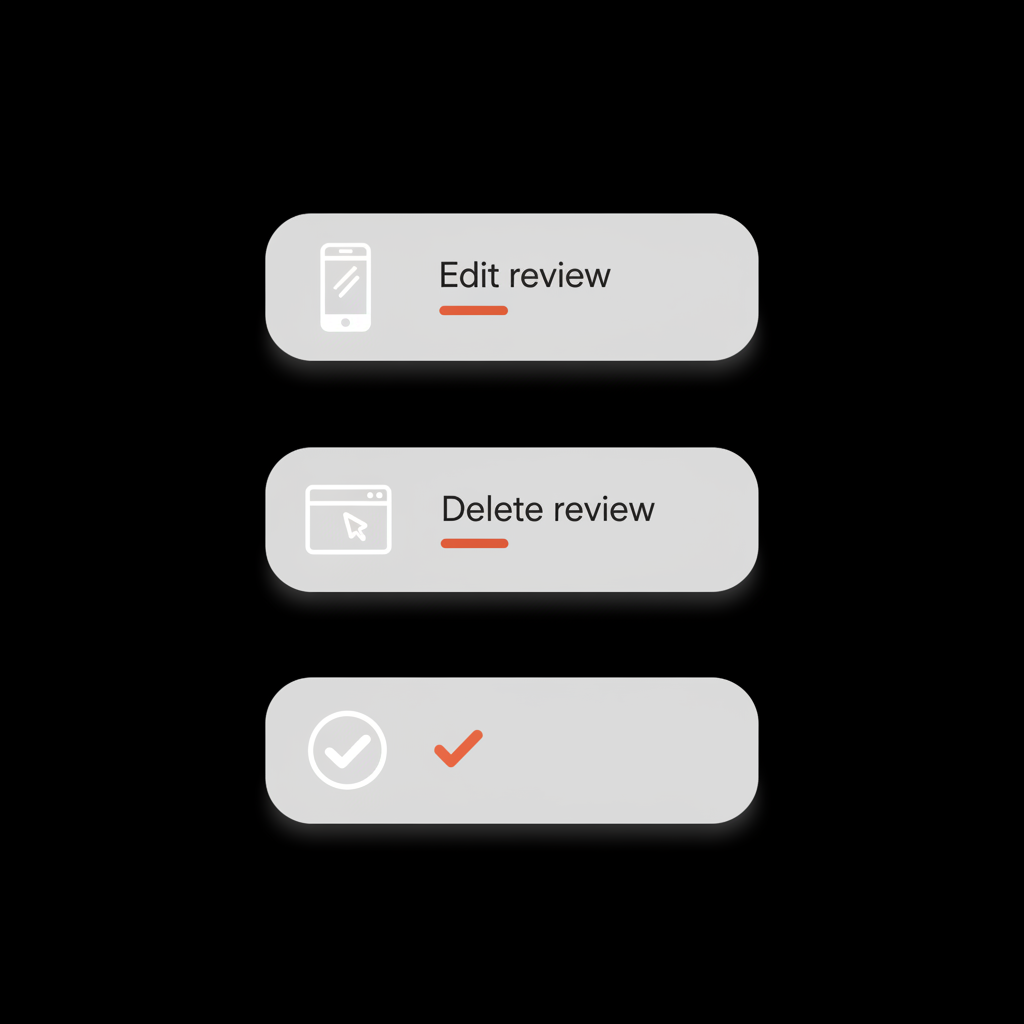 Edit review

Delete review