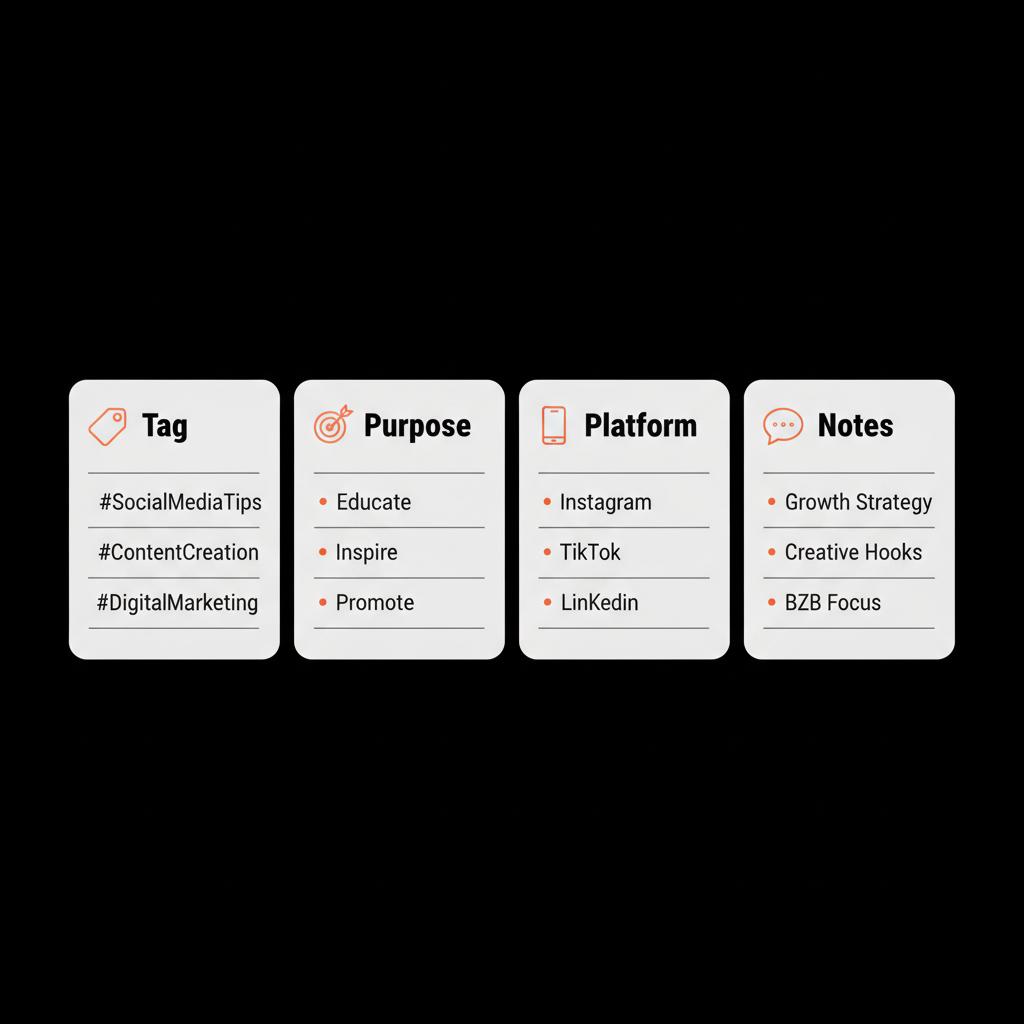 Tag

#SocialMediaTips

#ContentCreation

#DigitalMarketing

Purpose

• Educate

• Inspire

• Promote

Platform

• Instagram

• TikTok

• LinKedin

Notes

• Growth Strategy

• Creative Hooks

• BZB Focus