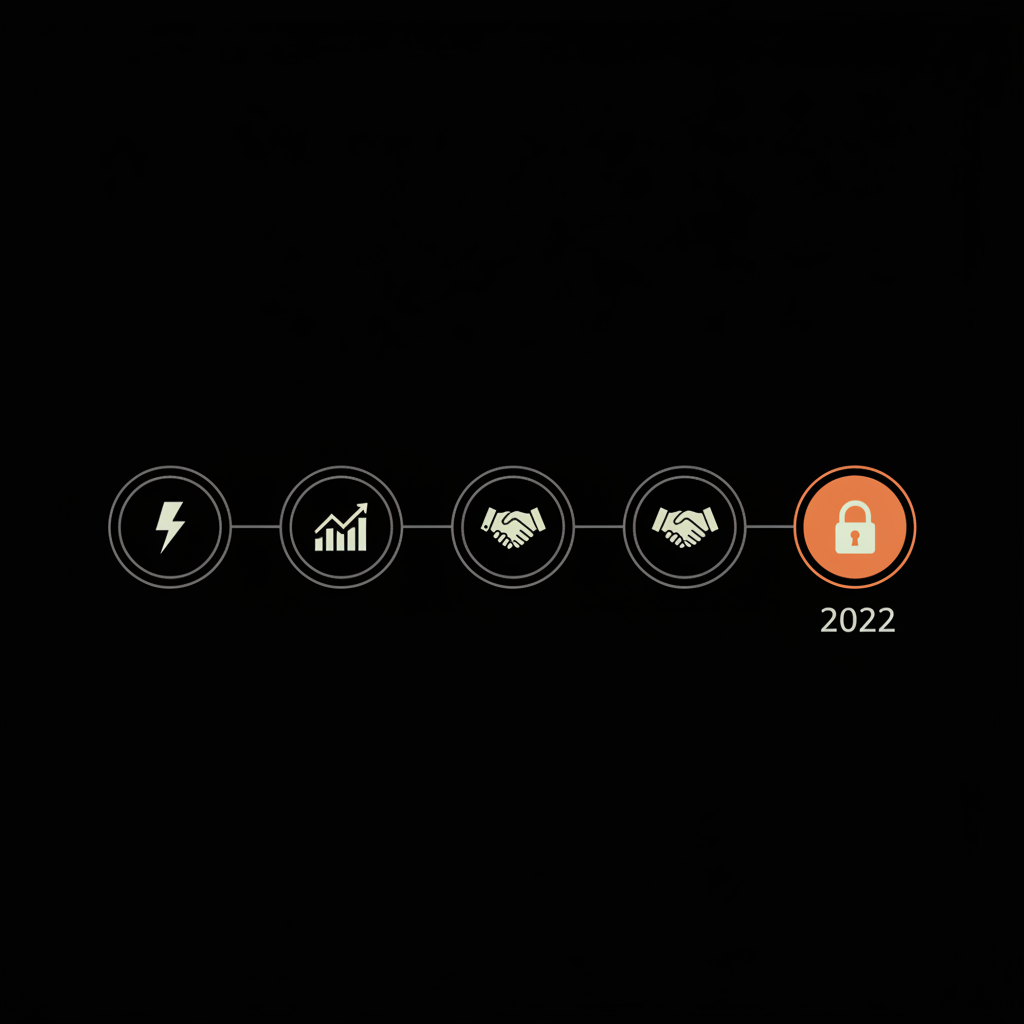 2022