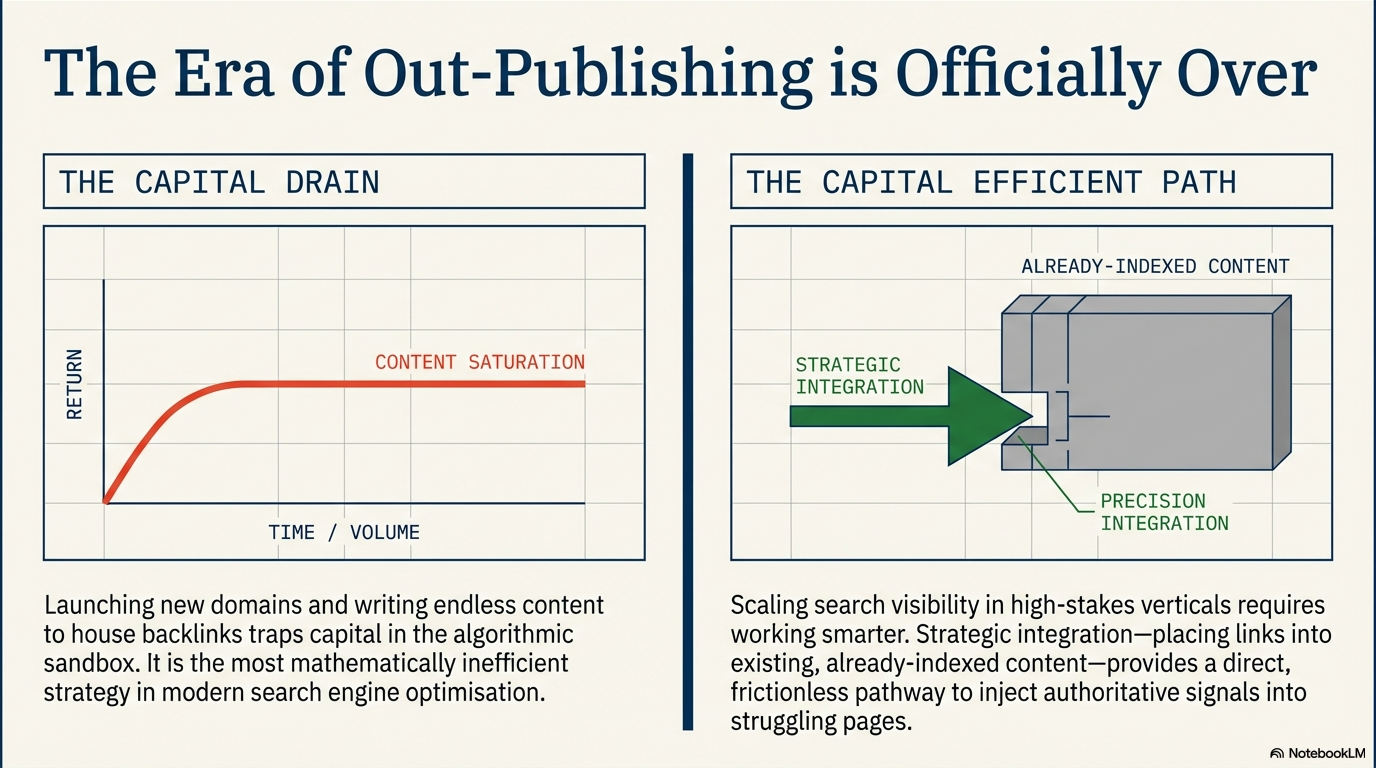 The Era of Out-Publishing is Officially Over

THE CAPITAL DRAIN

RETURN

CONTENT SATURATION

TIME / VOLUME

Launching new domains and writing endless content to house backlinks traps capital in the algorithmic sandbox. It is the most mathematically inefficient strategy in modern search engine optimisation.

THE CAPITAL EFFICIENT PATH

ALREADY-INDEXED CONTENT

STRATEGIC INTEGRATION

PRECISION INTEGRATION

Scaling search visibility in high-stakes verticals requires working smarter. Strategic integration—placing links into existing, already-indexed content—provides a direct, frictionless pathway to inject authoritative signals into struggling pages.

NotebookLM