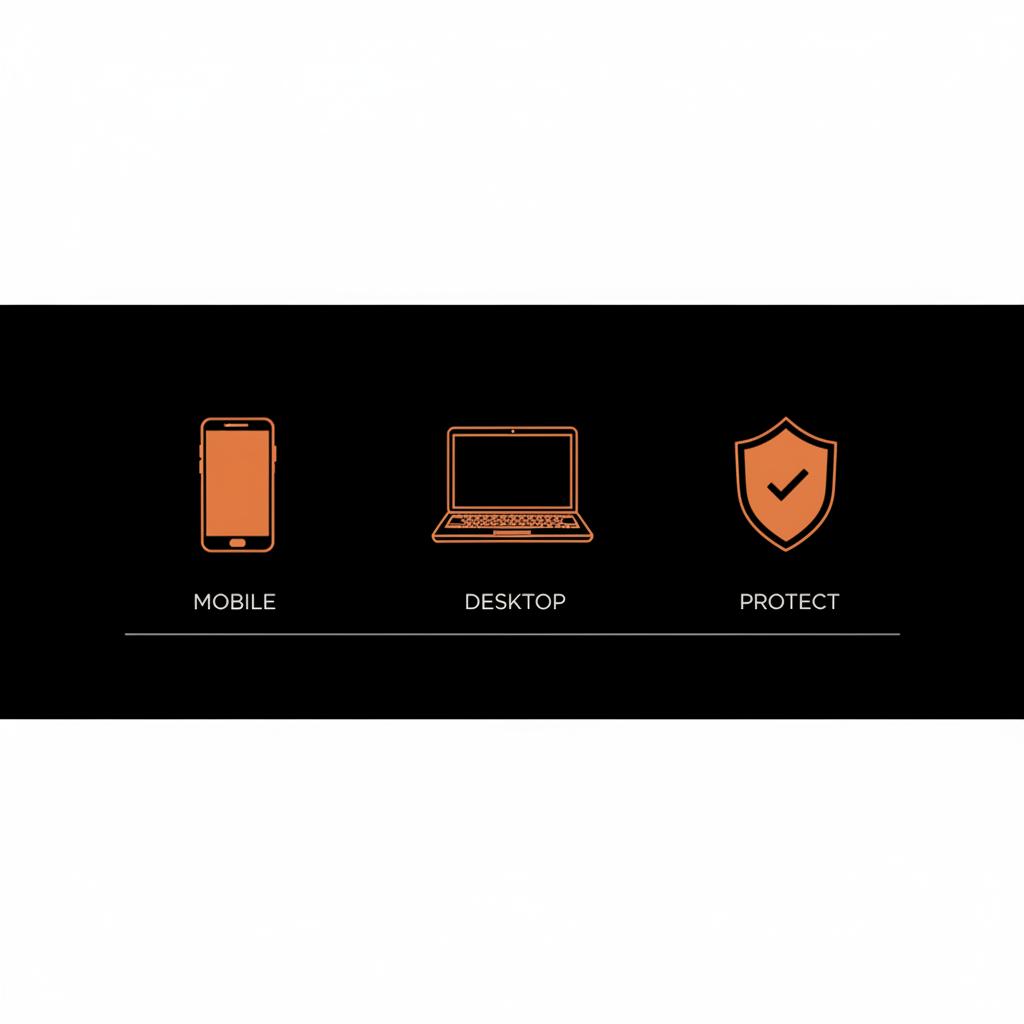 MOBILE

DESKTOP

PROTECT