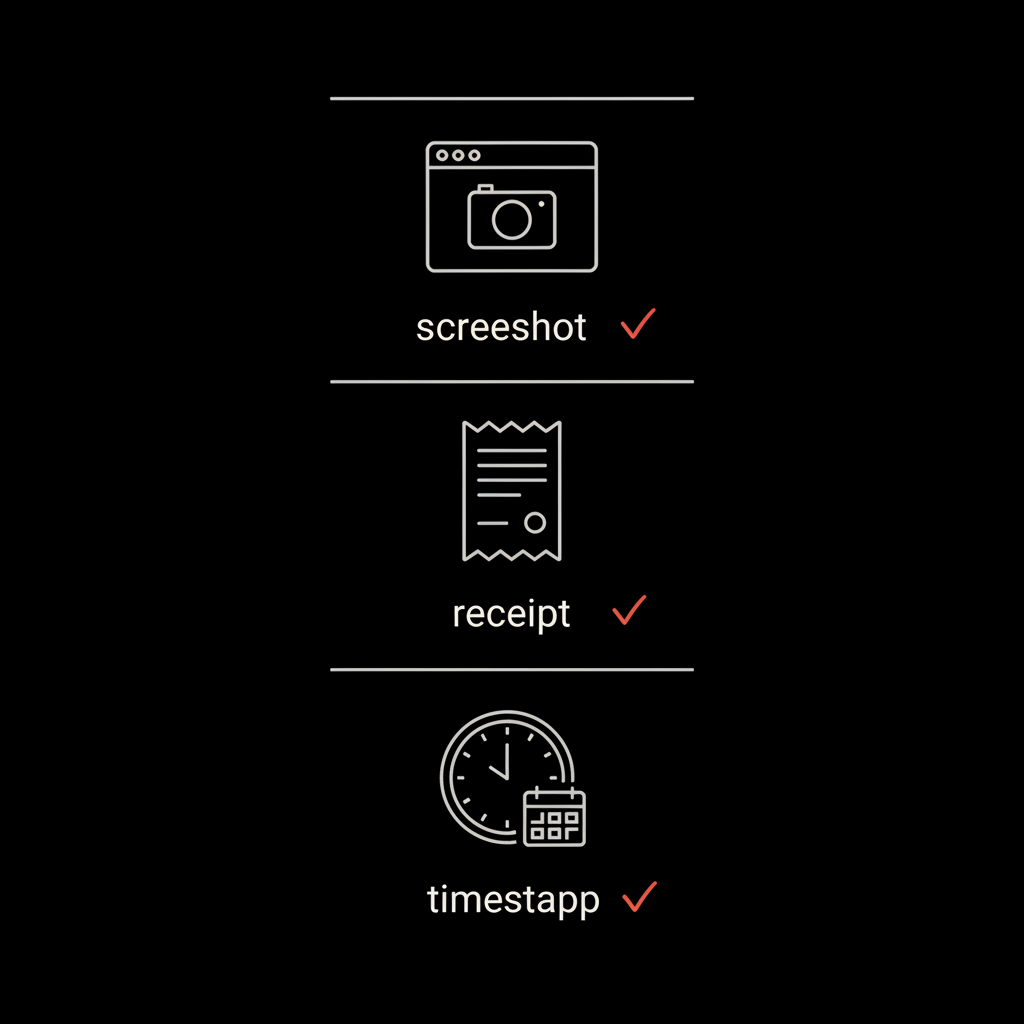 screeshot ✓

receipt ✓

timestapp ✓