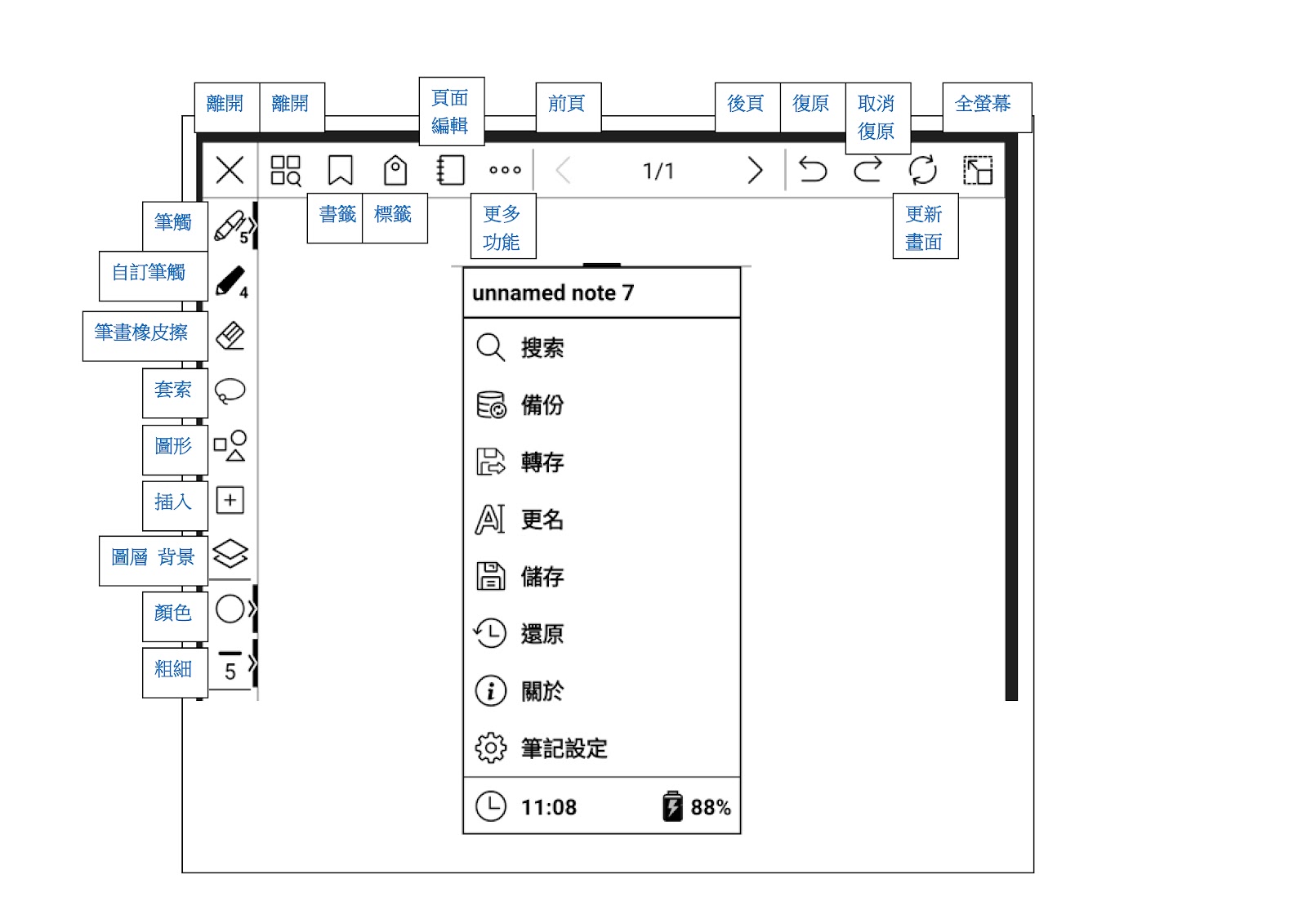 離開 離開 頁面編輯 前頁 後頁 復原 取消復原 全螢幕

1/1

書籤 標籤 更多功能 更新畫面

筆觸
5
自訂筆觸
4
筆畫橡皮擦
套索
圖形
插入
圖層 背景
顏色
粗細
5

unnamed note 7

搜索
備份
轉存
更名
儲存
還原
關於
筆記設定

11:08 88%