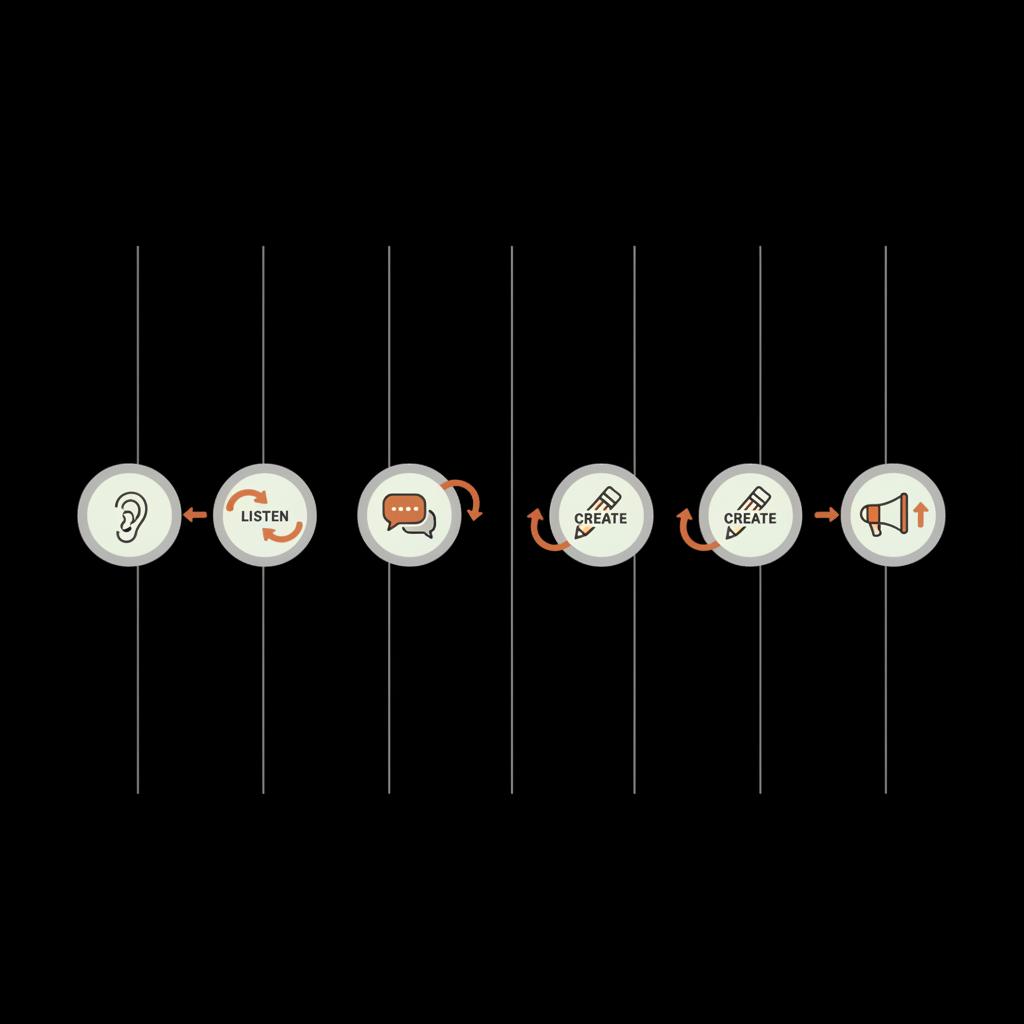 LISTEN

CREATE

CREATE