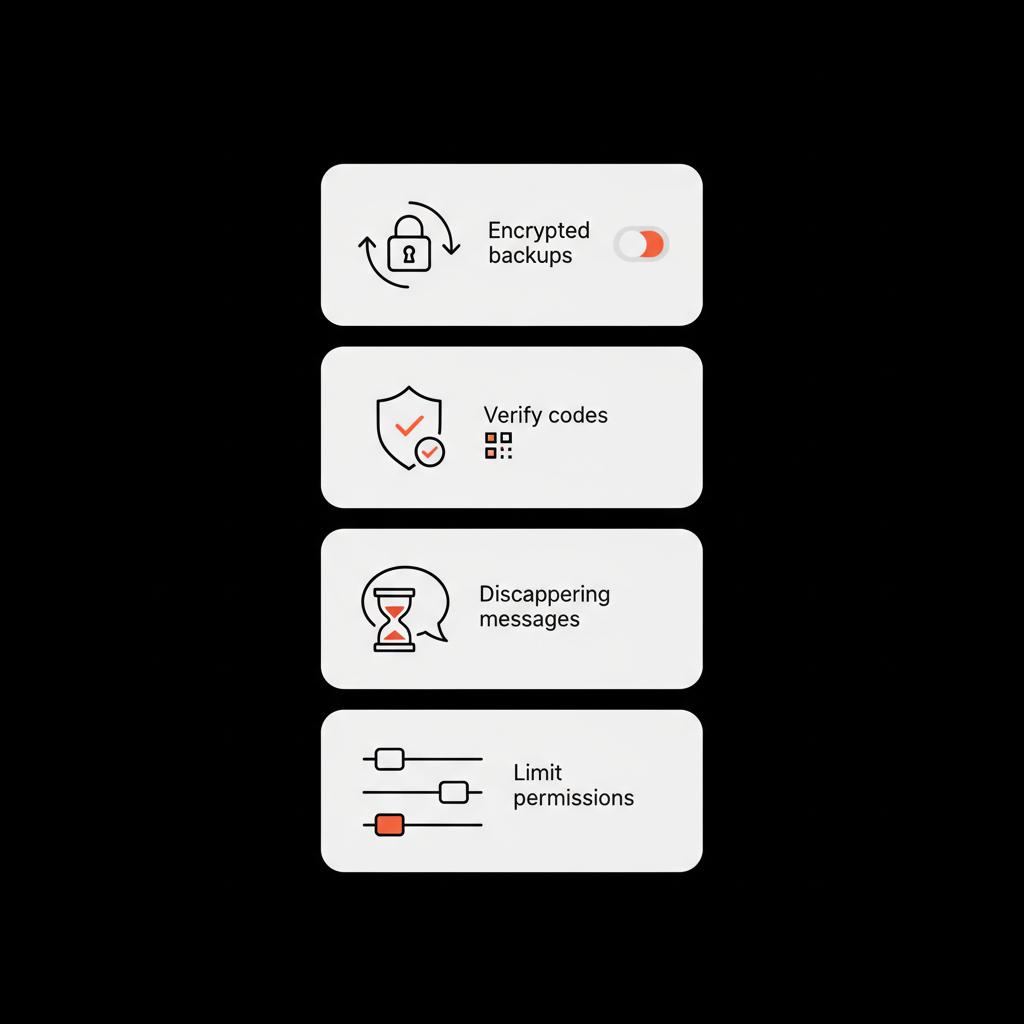 Encrypted backups

Verify codes

Discappering messages

Limit permissions