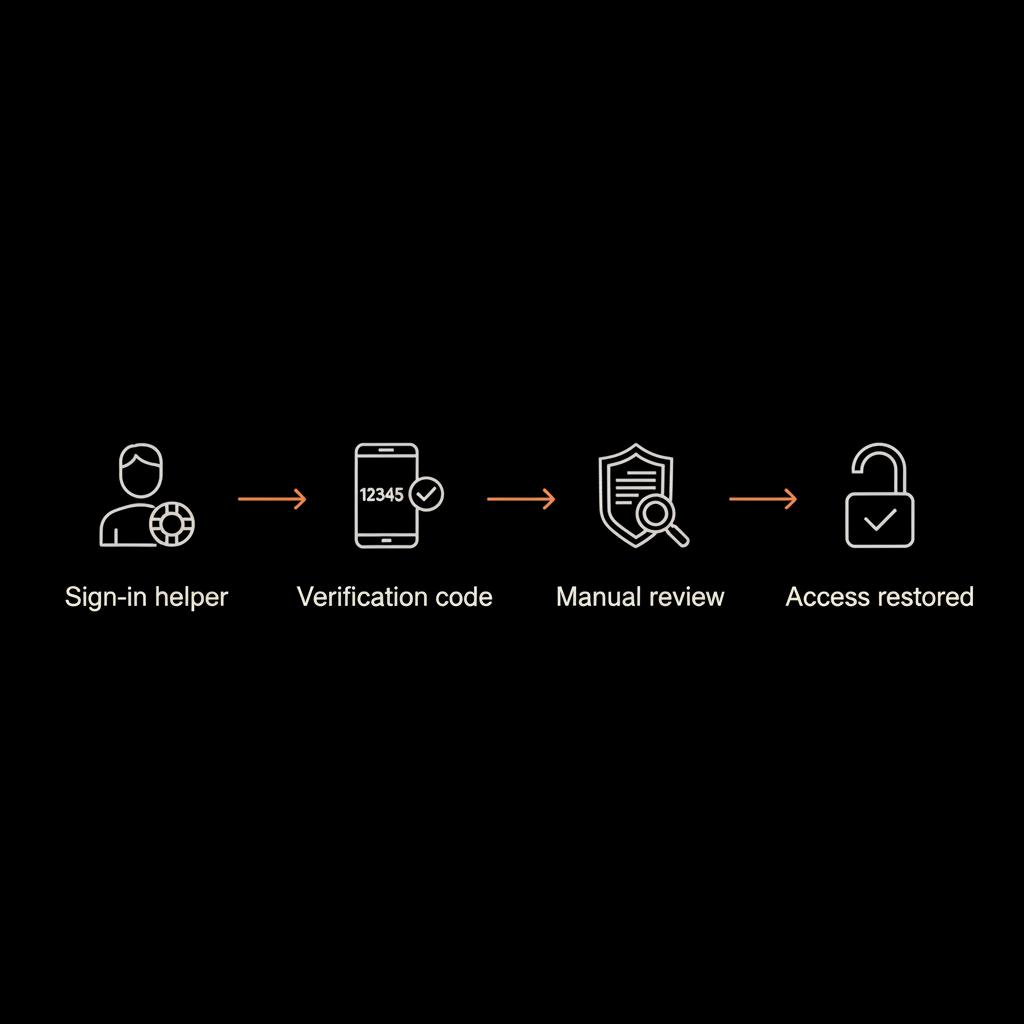 12345

Sign-in helper

Verification code

Manual review

Access restored