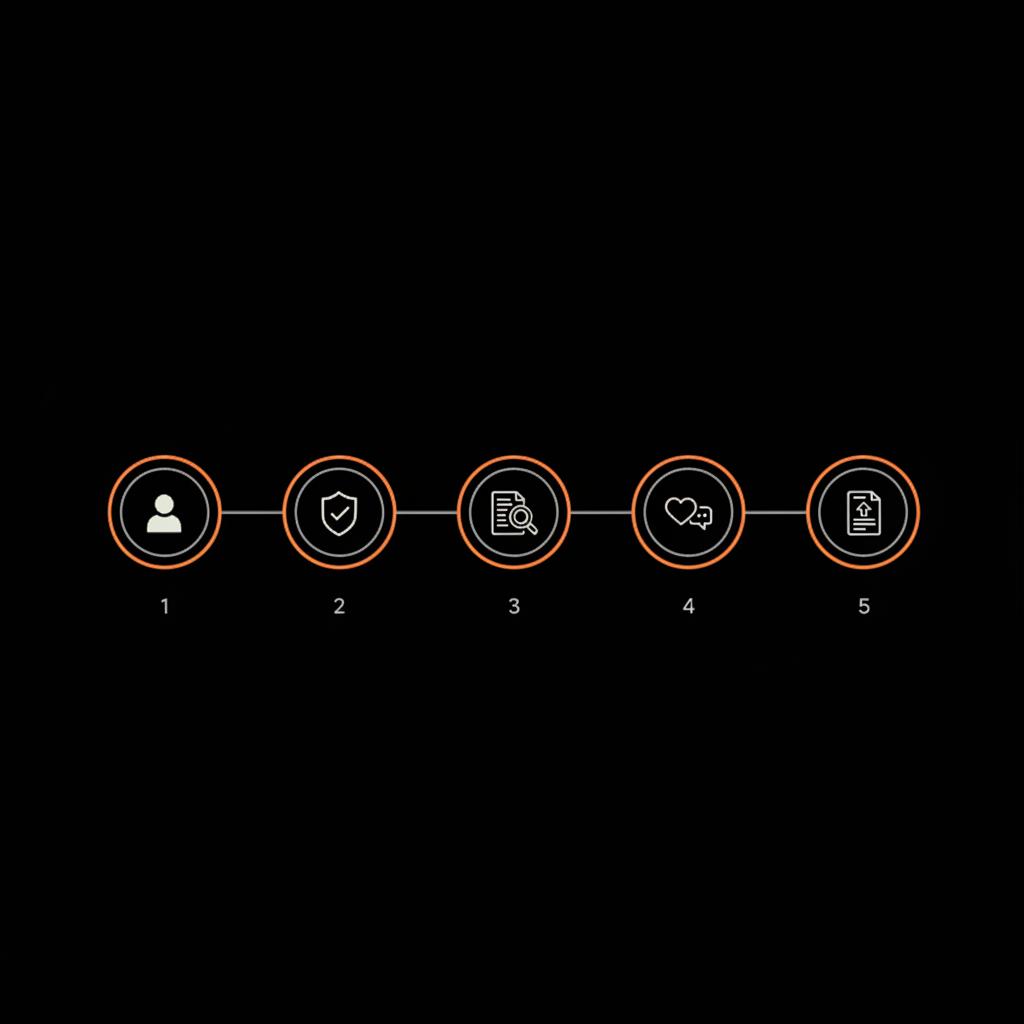 1

2

3

4

5