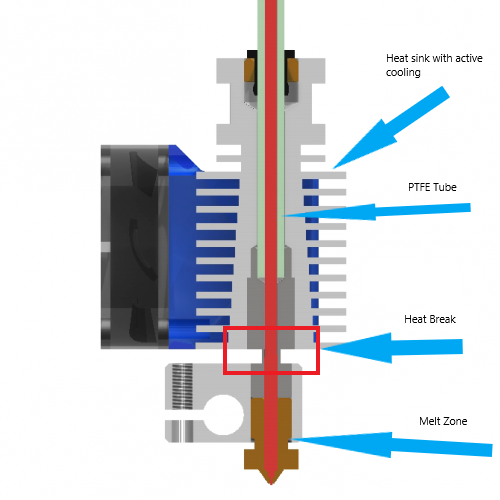 Heat sink with active cooling

PTFE Tube

Heat Break

Melt Zone