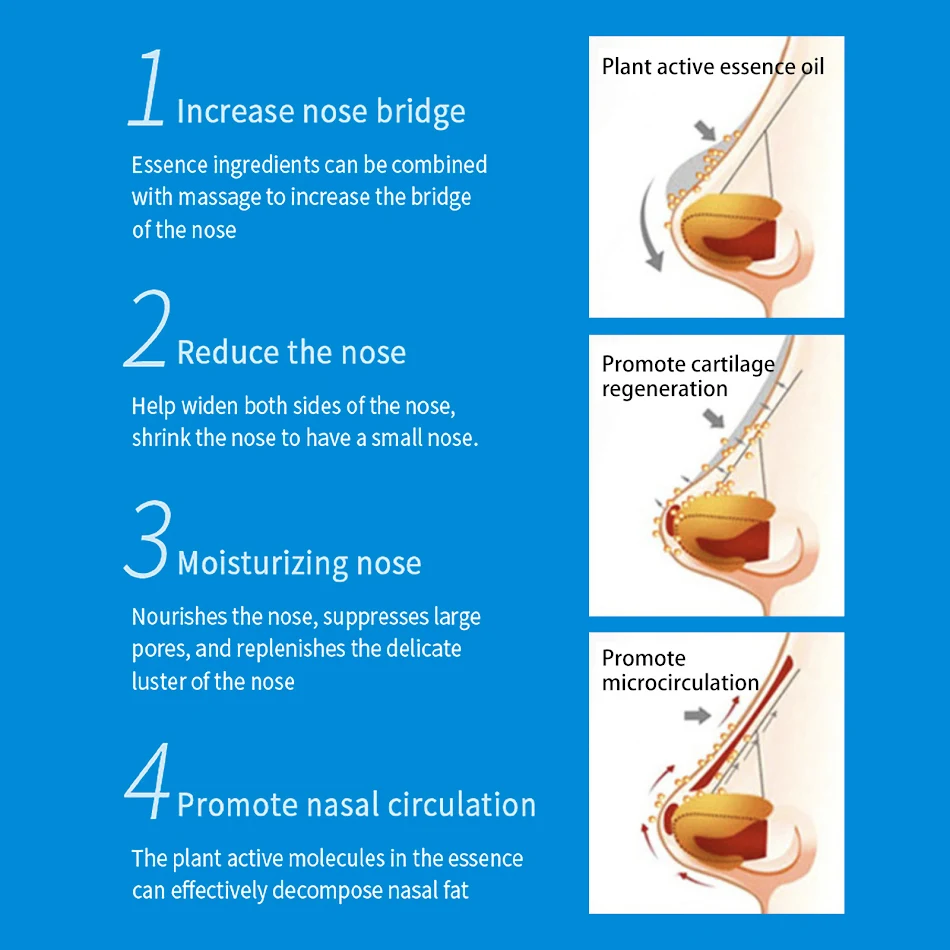 1 Increase nose bridge

Essence ingredients can be combined with massage to increase the bridge of the nose

2 Reduce the nose

Help widen both sides of the nose, shrink the nose to have a small nose.

3 Moisturizing nose

Nourishes the nose, suppresses large pores, and replenishes the delicate luster of the nose

4 Promote nasal circulation

The plant active molecules in the essence can effectively decompose nasal fat

Plant active essence oil

Promote cartilage regeneration

Promote microcirculation