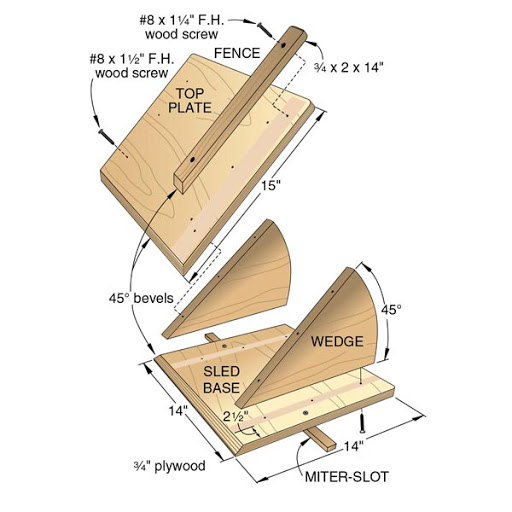 #8 x 1¼" F.H. wood screw

#8 x 1½" F.H. wood screw

FENCE

¾ x 2 x 14"

TOP PLATE

15"

45° bevels

45°

WEDGE

SLED BASE

14"

2½"

14"

¾" plywood

MITER-SLOT