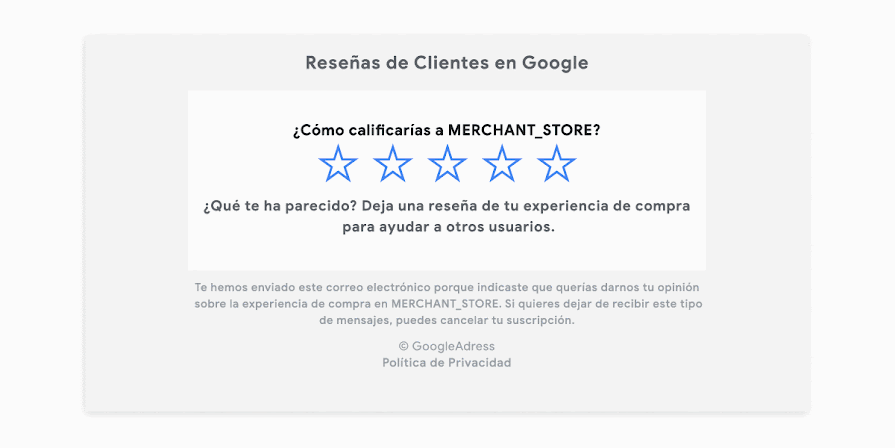 Reseñas de Clientes en Google

¿Cómo calificarías a MERCHANT_STORE?

¿Qué te ha parecido? Deja una reseña de tu experiencia de compra para ayudar a otros usuarios.

Te hemos enviado este correo electrónico porque indicaste que querías darnos tu opinión sobre la experiencia de compra en MERCHANT_STORE. Si quieres dejar de recibir este tipo de mensajes, puedes cancelar tu suscripción.

© GoogleAdress
Política de Privacidad