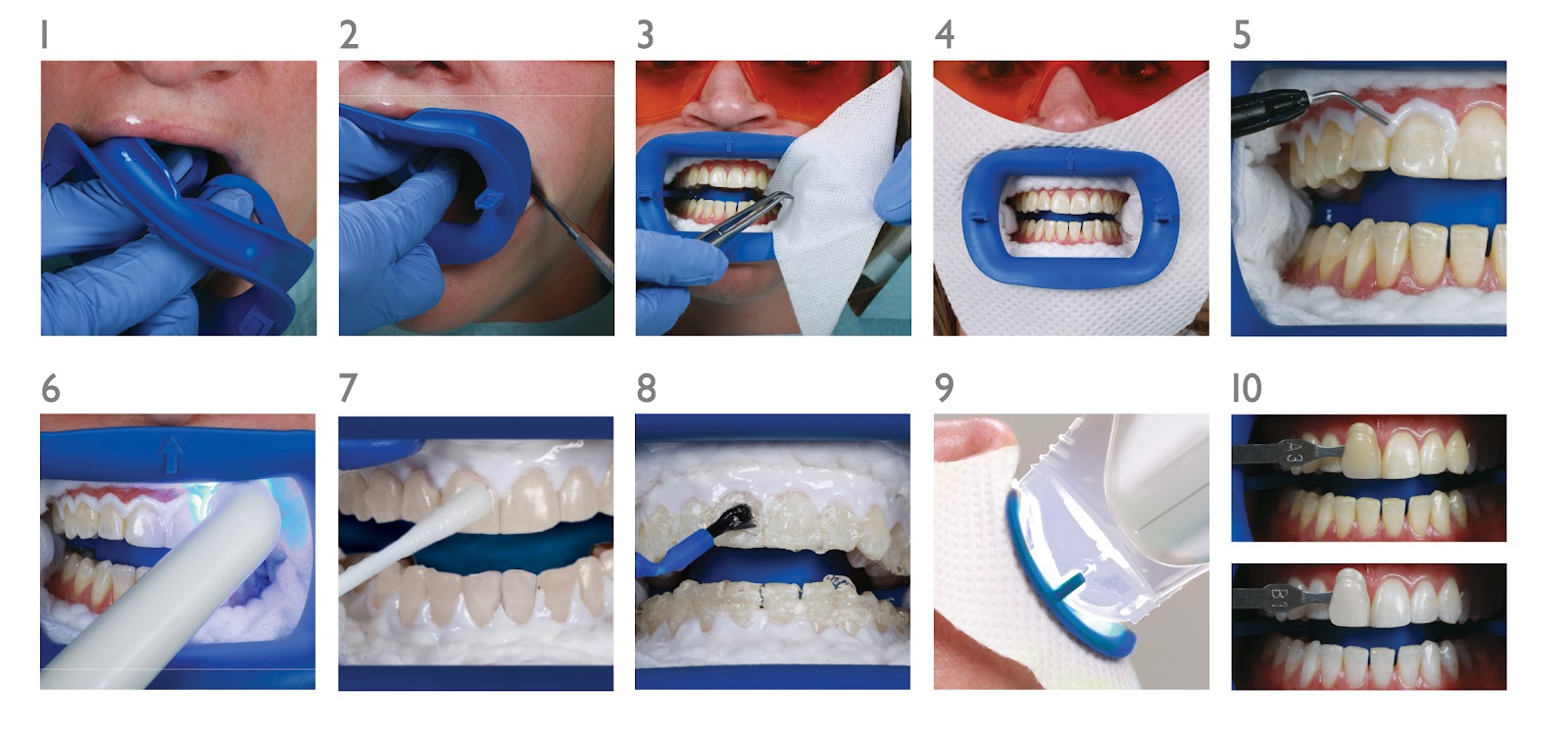 1

2

3

4

5

6

7

8

9

10

A3

B1