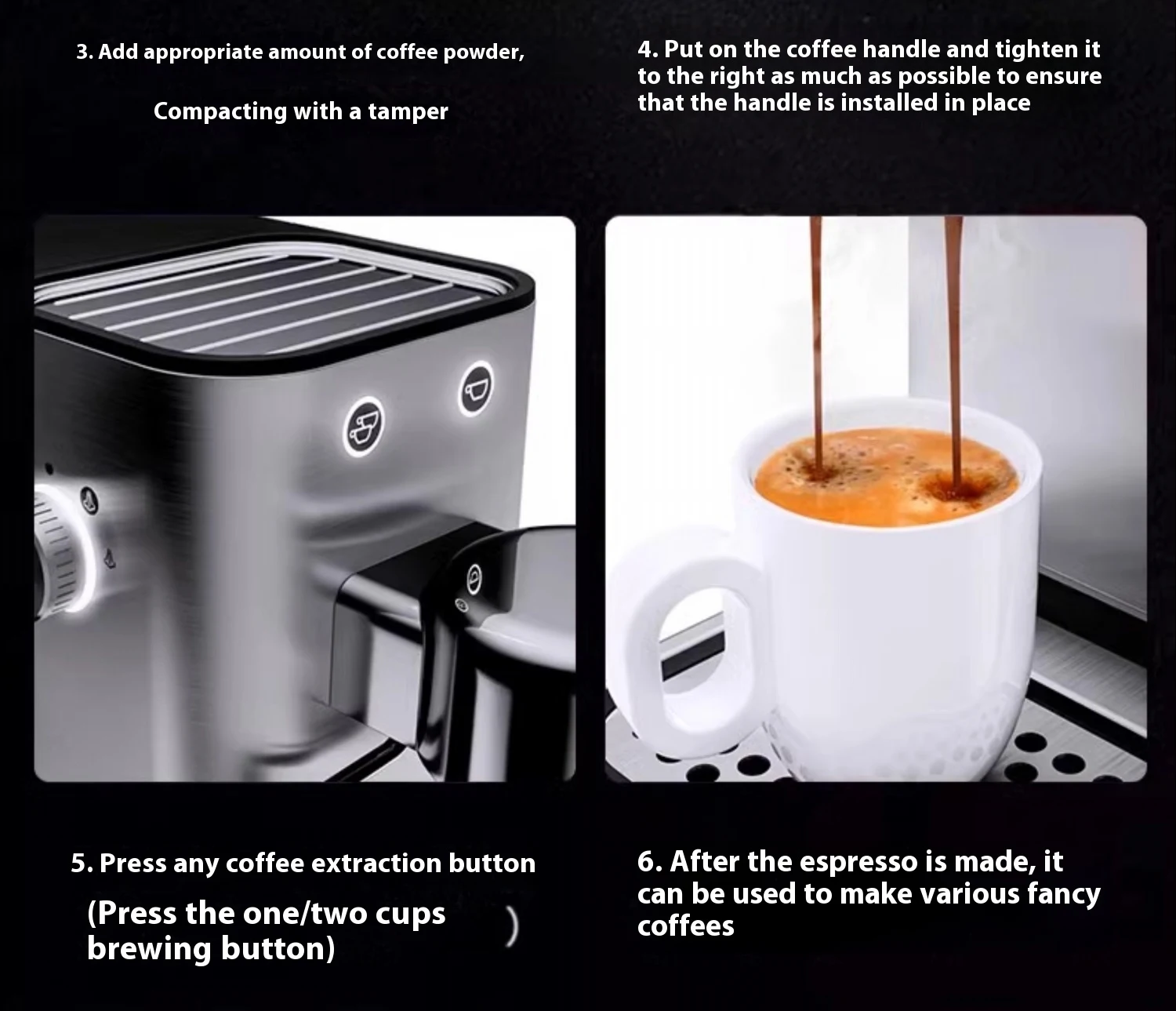 3. Add appropriate amount of coffee powder,

Compacting with a tamper

4. Put on the coffee handle and tighten it to the right as much as possible to ensure that the handle is installed in place

5. Press any coffee extraction button

(Press the one/two cups brewing button) )

6. After the espresso is made, it can be used to make various fancy coffees