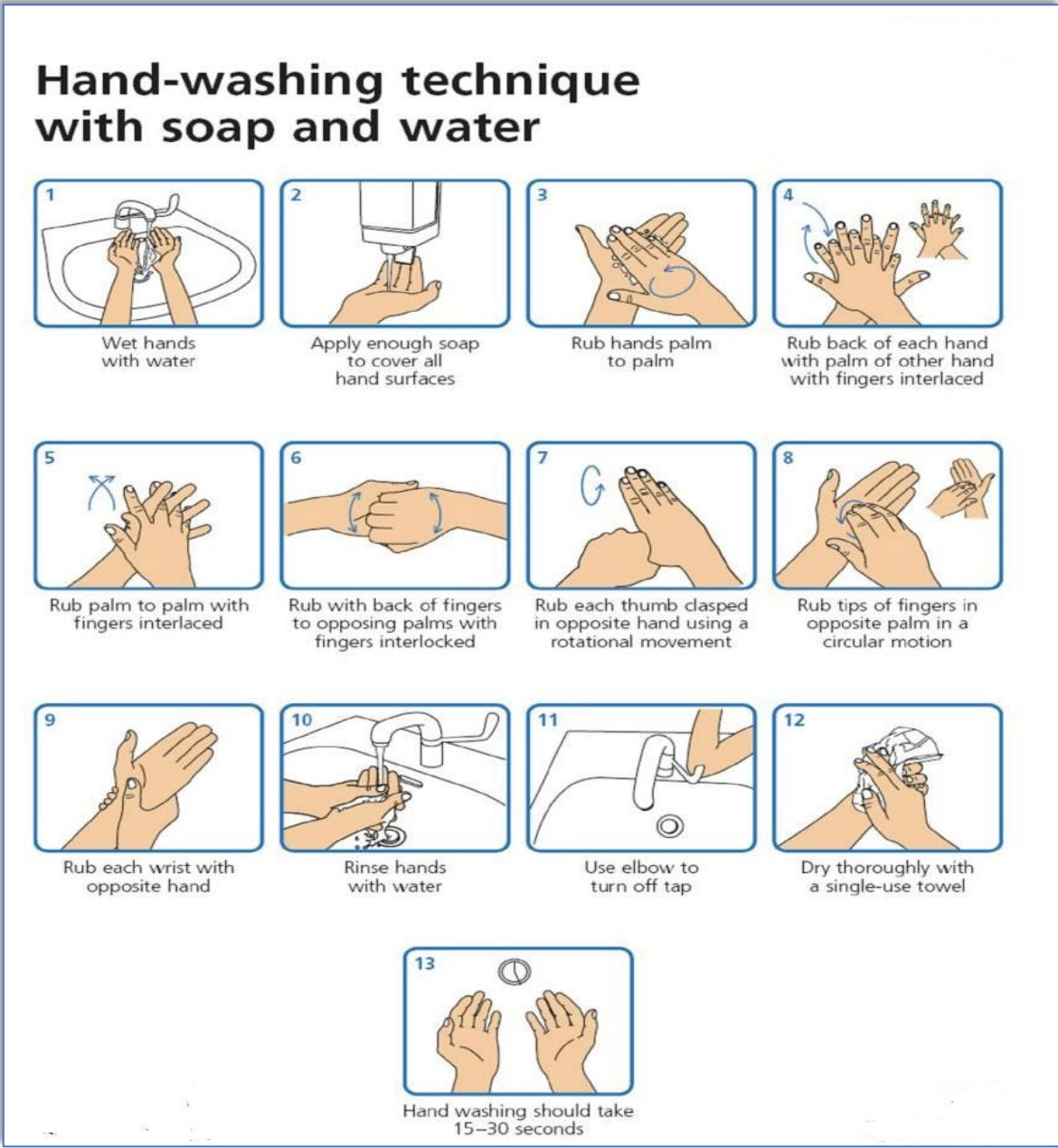 Hand-washing technique with soap and water

1
Wet hands with water

2
Apply enough soap to cover all hand surfaces

3
Rub hands palm to palm

4
Rub back of each hand with palm of other hand with fingers interlaced

5
Rub palm to palm with fingers interlaced

6
Rub with back of fingers to opposing palms with fingers interlocked

7
Rub each thumb clasped in opposite hand using a rotational movement

8
Rub tips of fingers in opposite palm in a circular motion

9
Rub each wrist with opposite hand

10
Rinse hands with water

11
Use elbow to turn off tap

12
Dry thoroughly with a single-use towel

13
Hand washing should take 15–30 seconds