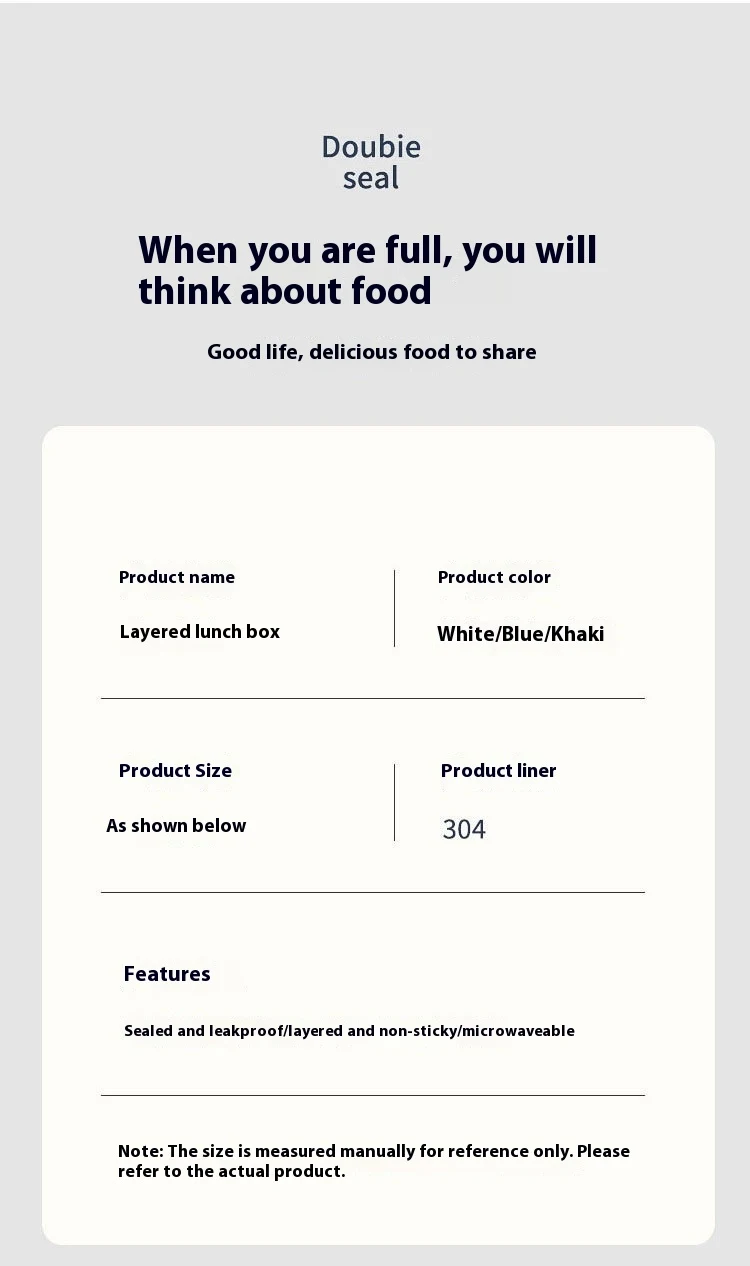 Doubie seal

When you are full, you will think about food

Good life, delicious food to share

Product name

Layered lunch box

Product color

White/Blue/Khaki

Product Size

As shown below

Product liner

304

Features

Sealed and leakproof/layered and non-sticky/microwaveable

Note: The size is measured manually for reference only. Please refer to the actual product.