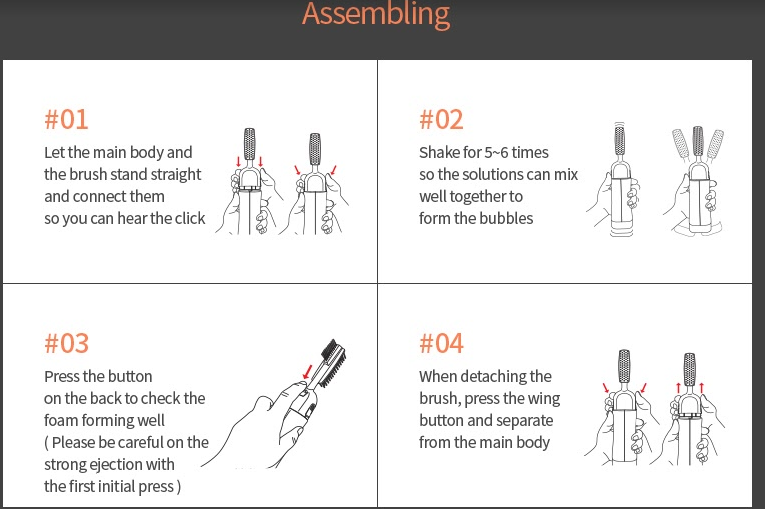 Assembling

#01

Let the main body and the brush stand straight and connect them so you can hear the click

#02

Shake for 5~6 times so the solutions can mix well together to form the bubbles

#03

Press the button on the back to check the foam forming well ( Please be careful on the strong ejection with the first initial press )

#04

When detaching the brush, press the wing button and separate from the main body