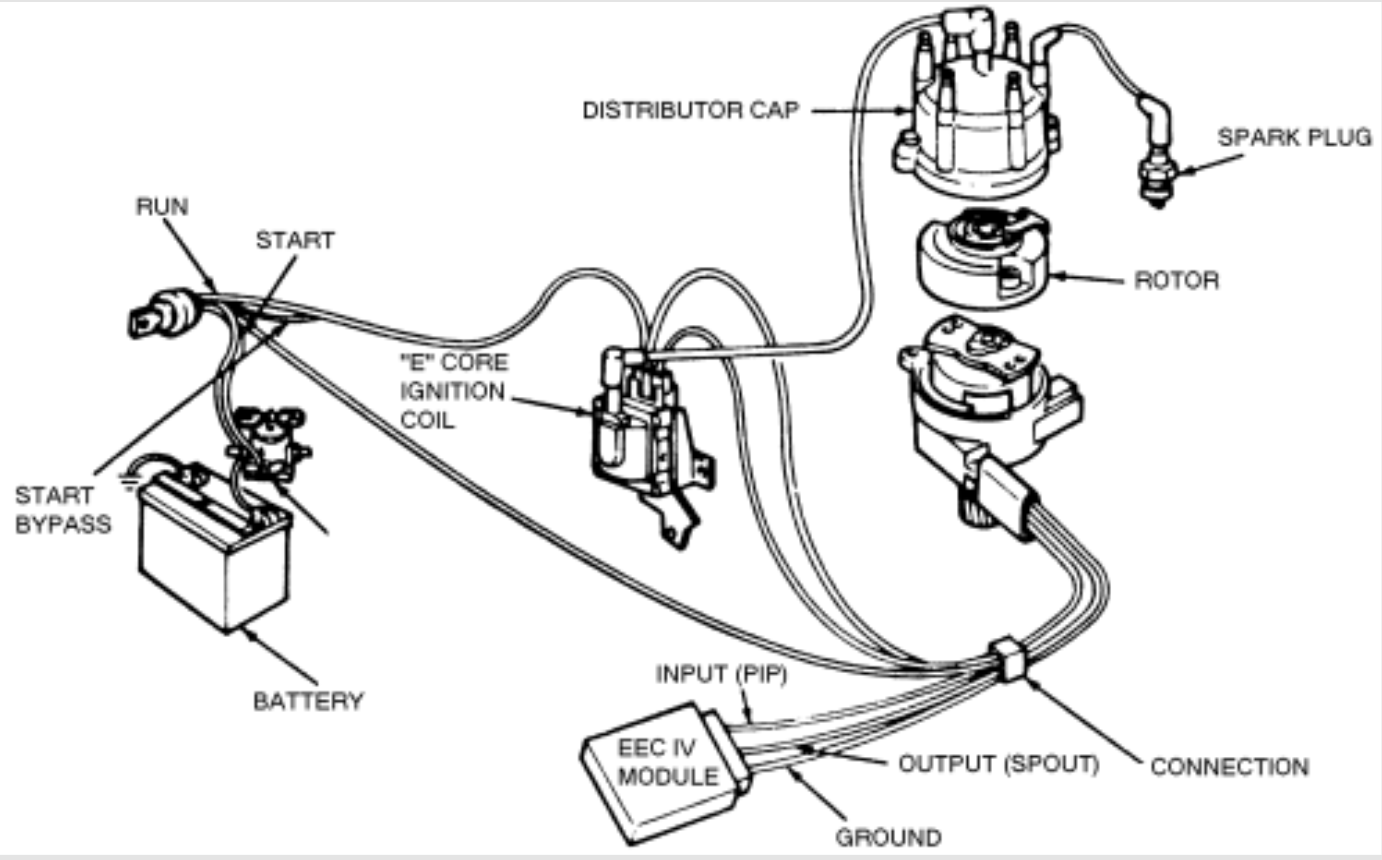 DISTRIBUTOR CAP

SPARK PLUG

RUN

START

ROTOR

"E" CORE IGNITION COIL

START BYPASS

BATTERY

INPUT (PIP)

EEC IV MODULE

OUTPUT (SPOUT)

CONNECTION

GROUND