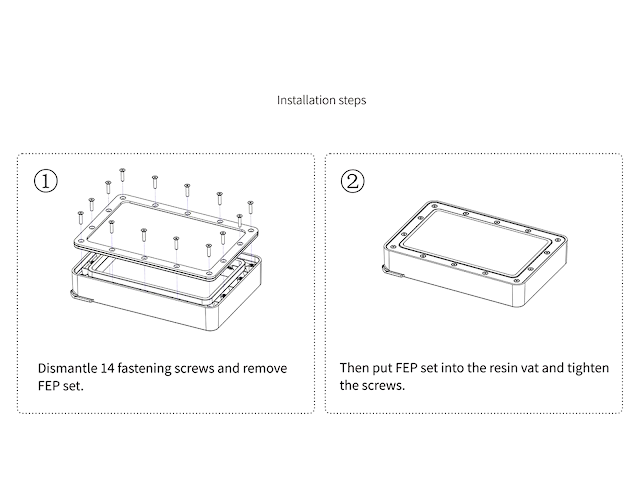 Installation steps

①

Dismantle 14 fastening screws and remove FEP set.

②

Then put FEP set into the resin vat and tighten the screws.