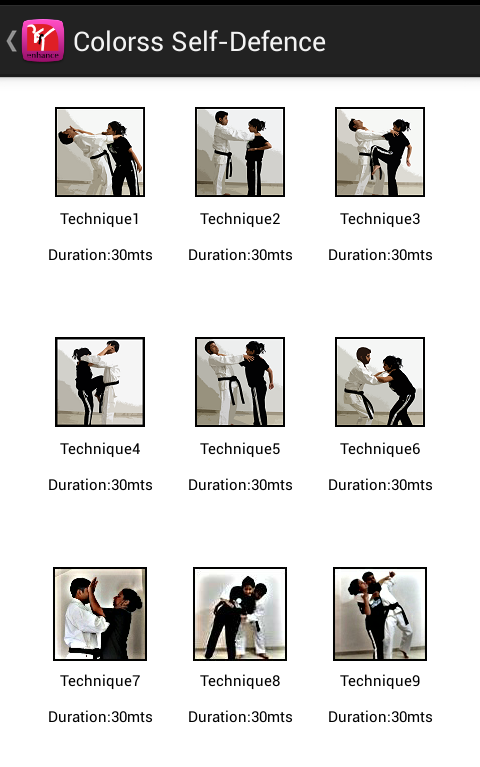 enhance
Colorss Self-Defence

Technique1
Duration:30mts

Technique2
Duration:30mts

Technique3
Duration:30mts

Technique4
Duration:30mts

Technique5
Duration:30mts

Technique6
Duration:30mts

Technique7
Duration:30mts

Technique8
Duration:30mts

Technique9
Duration:30mts