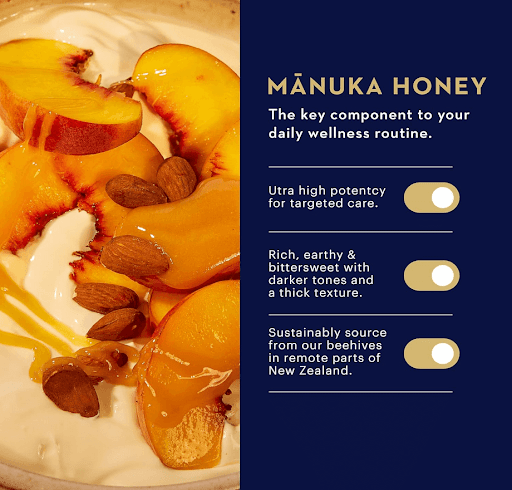 MĀNUKA HONEY

The key component to your daily wellness routine.

Utra high potentcy for targeted care.

Rich, earthy & bittersweet with darker tones and a thick texture.

Sustainably source from our beehives in remote parts of New Zealand.