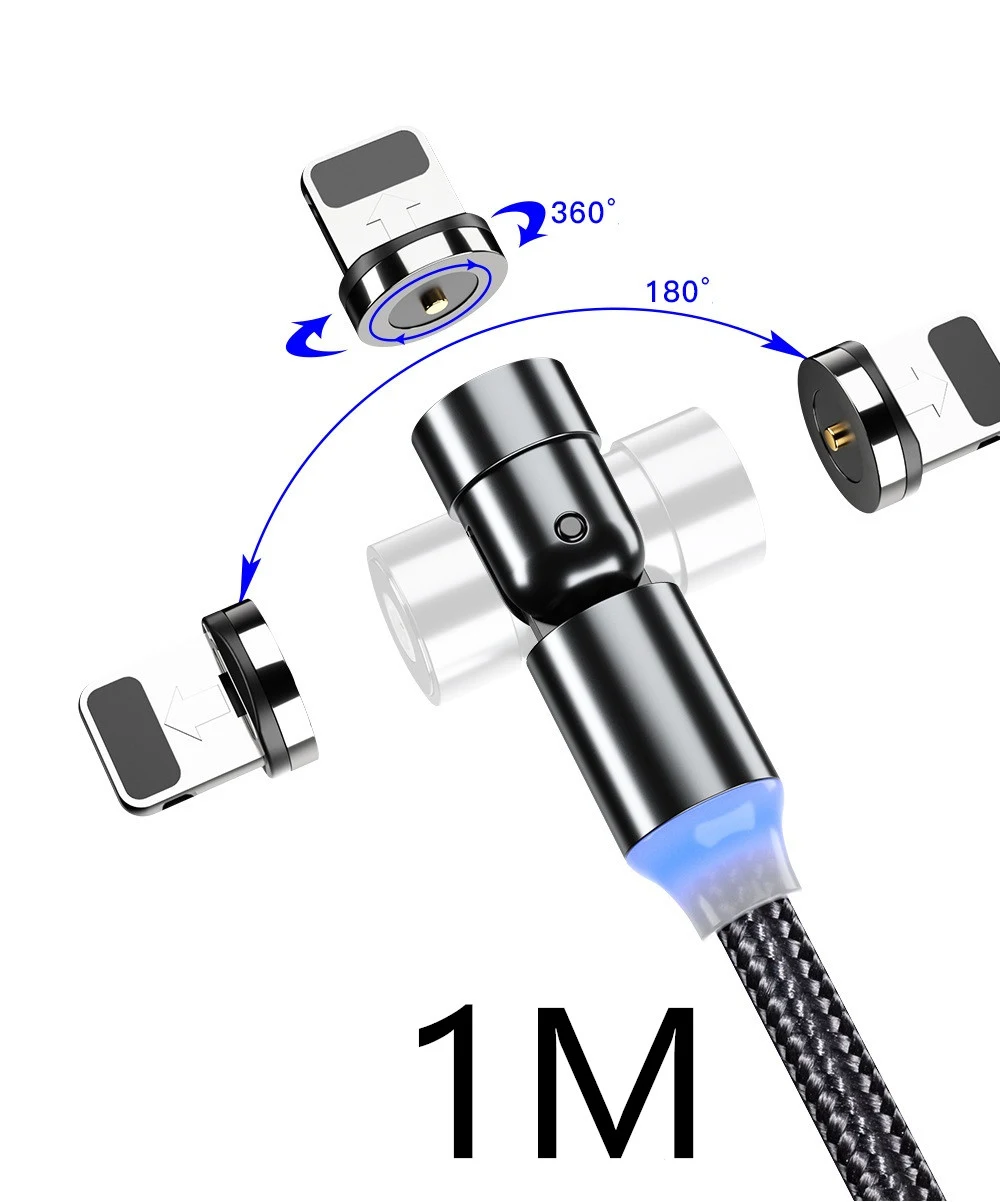 360°
180°
1M