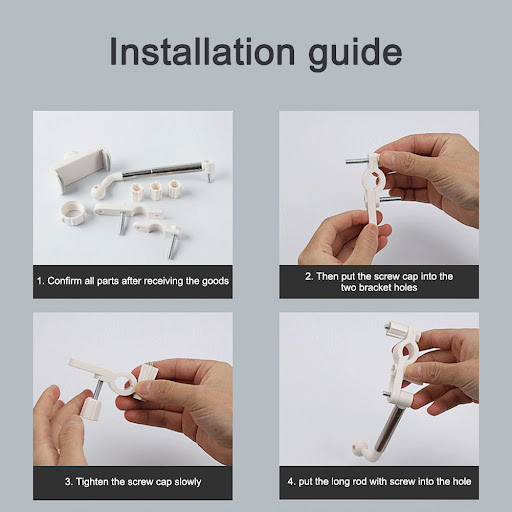 Installation guide

1. Confirm all parts after receiving the goods

2. Then put the screw cap into the two bracket holes

3. Tighten the screw cap slowly

4. put the long rod with screw into the hole